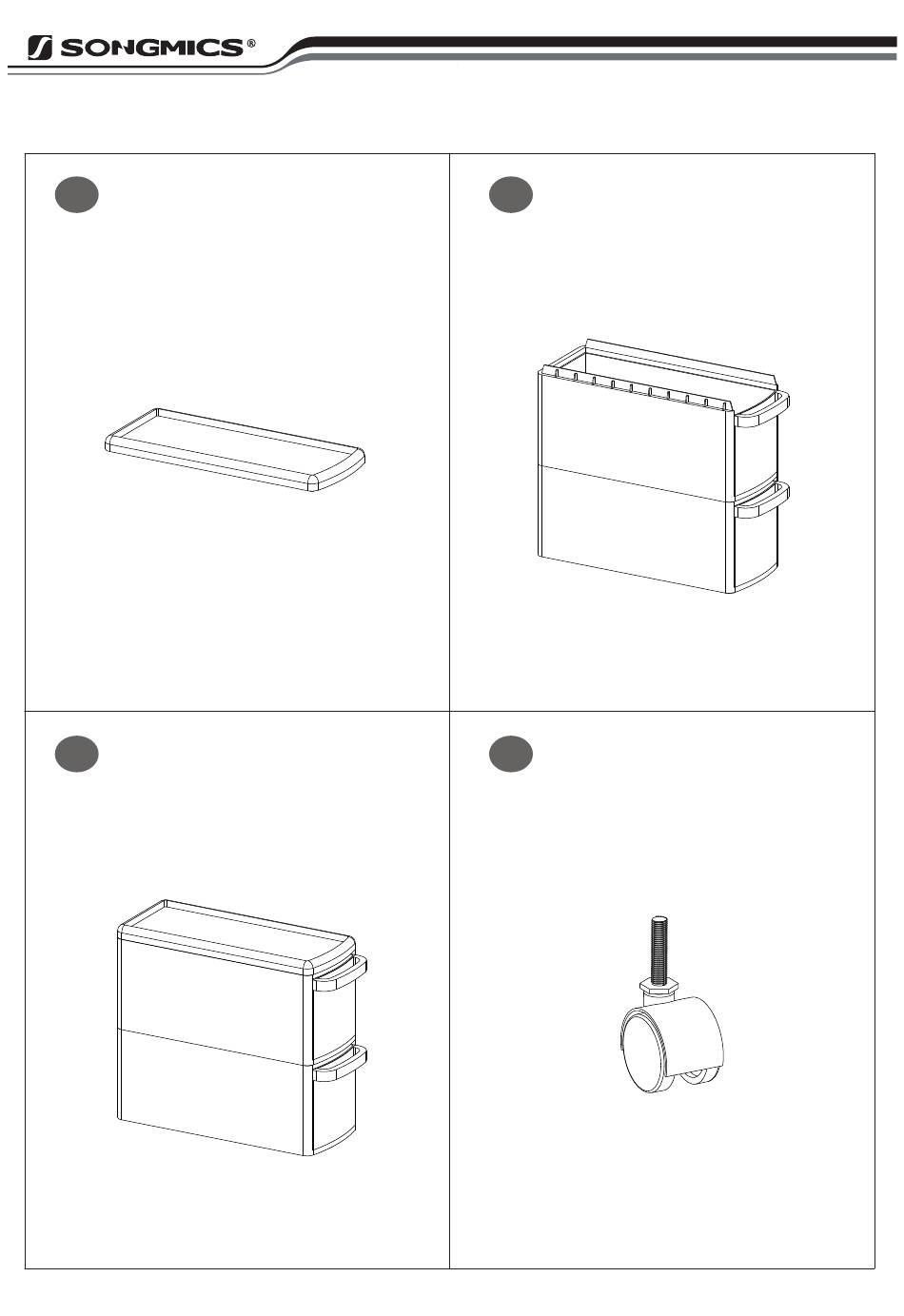 SONGMICS®