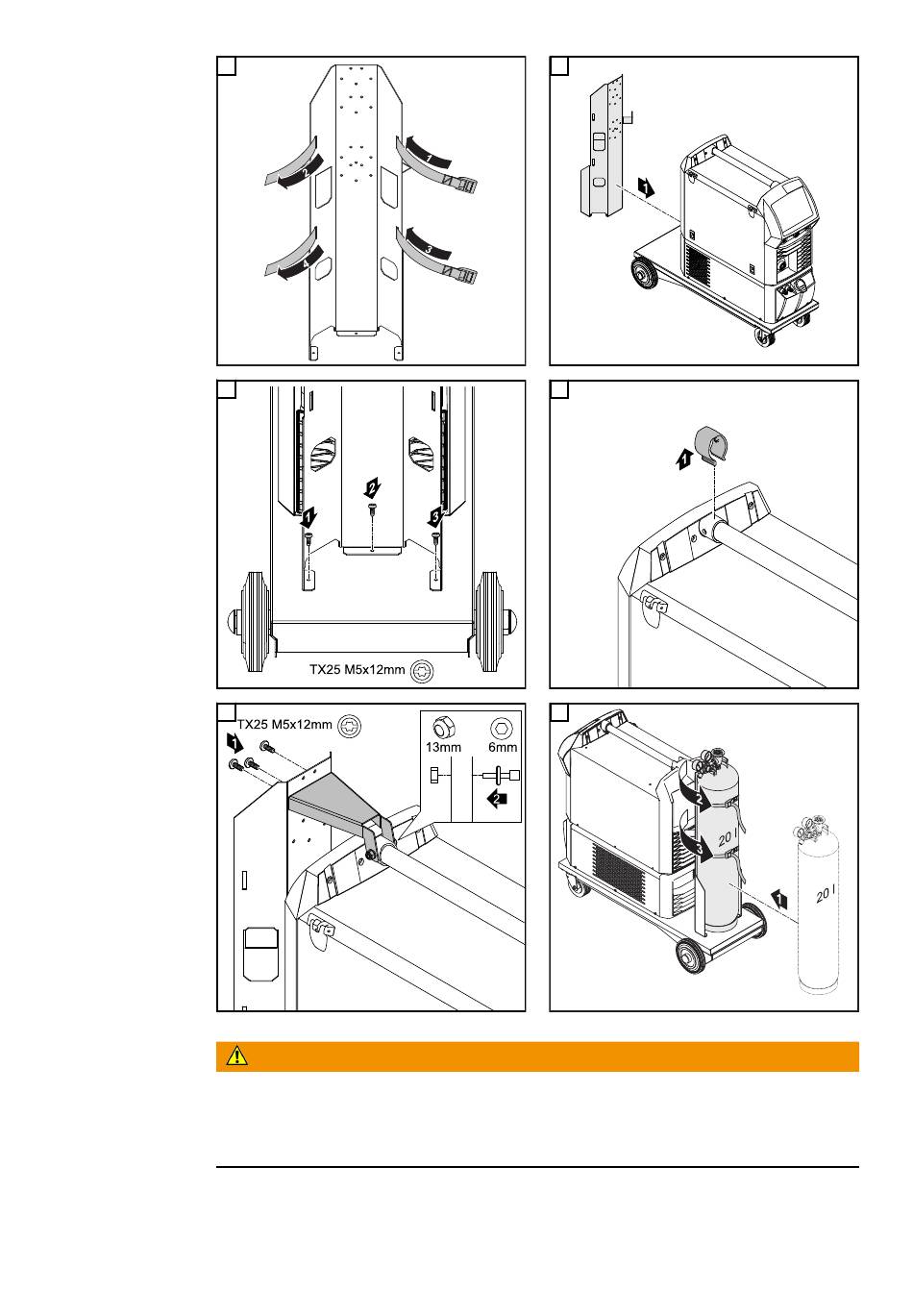 2
1
4
3

1

1
2
3
TX25 M5x12mm

1

TX25 M5x12mm
1
13mm
6mm
2

2
3
20 l
1
20 l