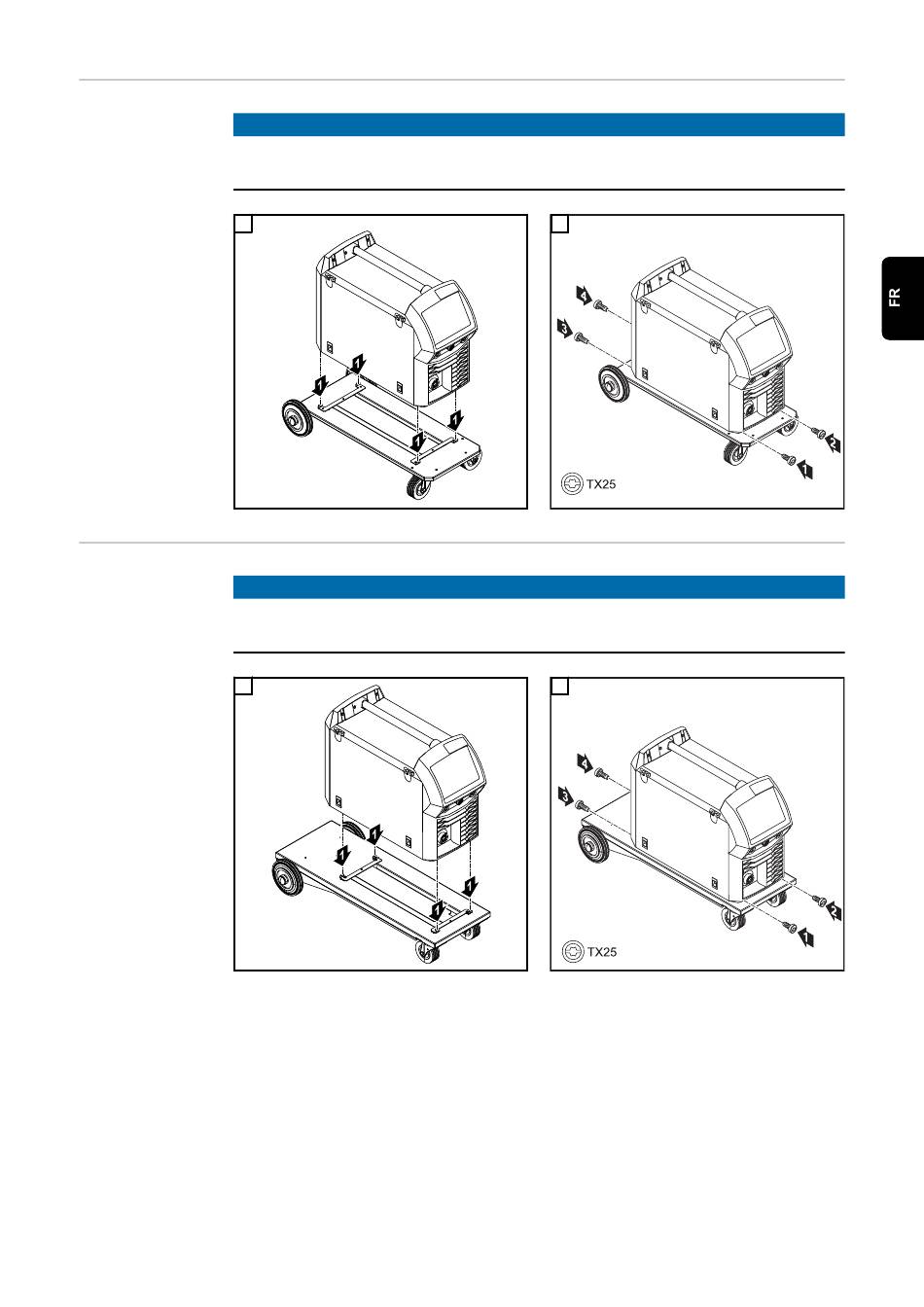 FR

1

1

1

1

4

3

2

1

TX25

1

1

1

1

4

3

2

1

TX25