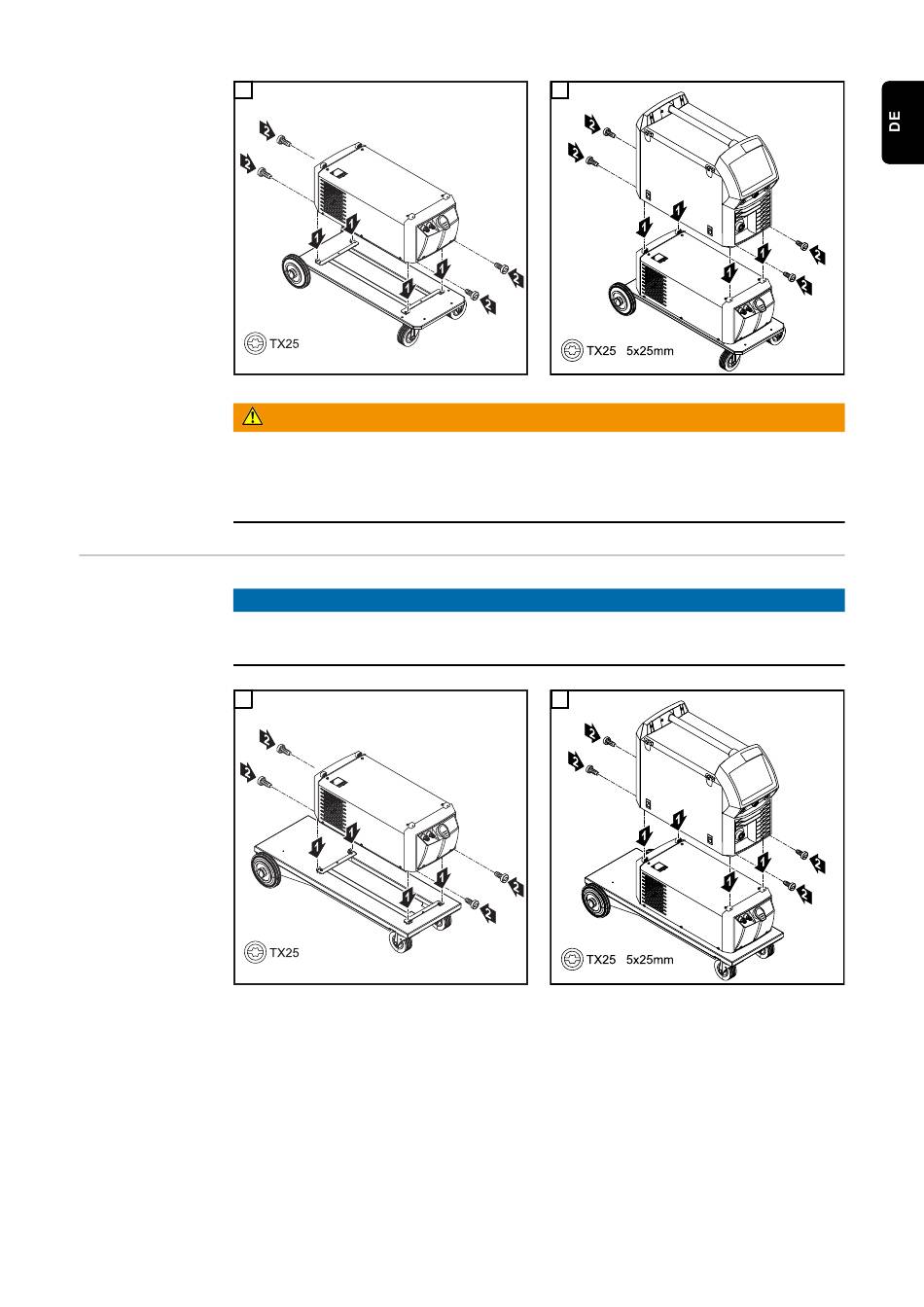 DE

2
2
1
1
1
1
2
2
TX25

2
2
1
1
1
1
2
2
TX25 5x25mm

2
2
1
1
1
1
2
2
TX25

2
2
1
1
1
1
2
2
TX25 5x25mm