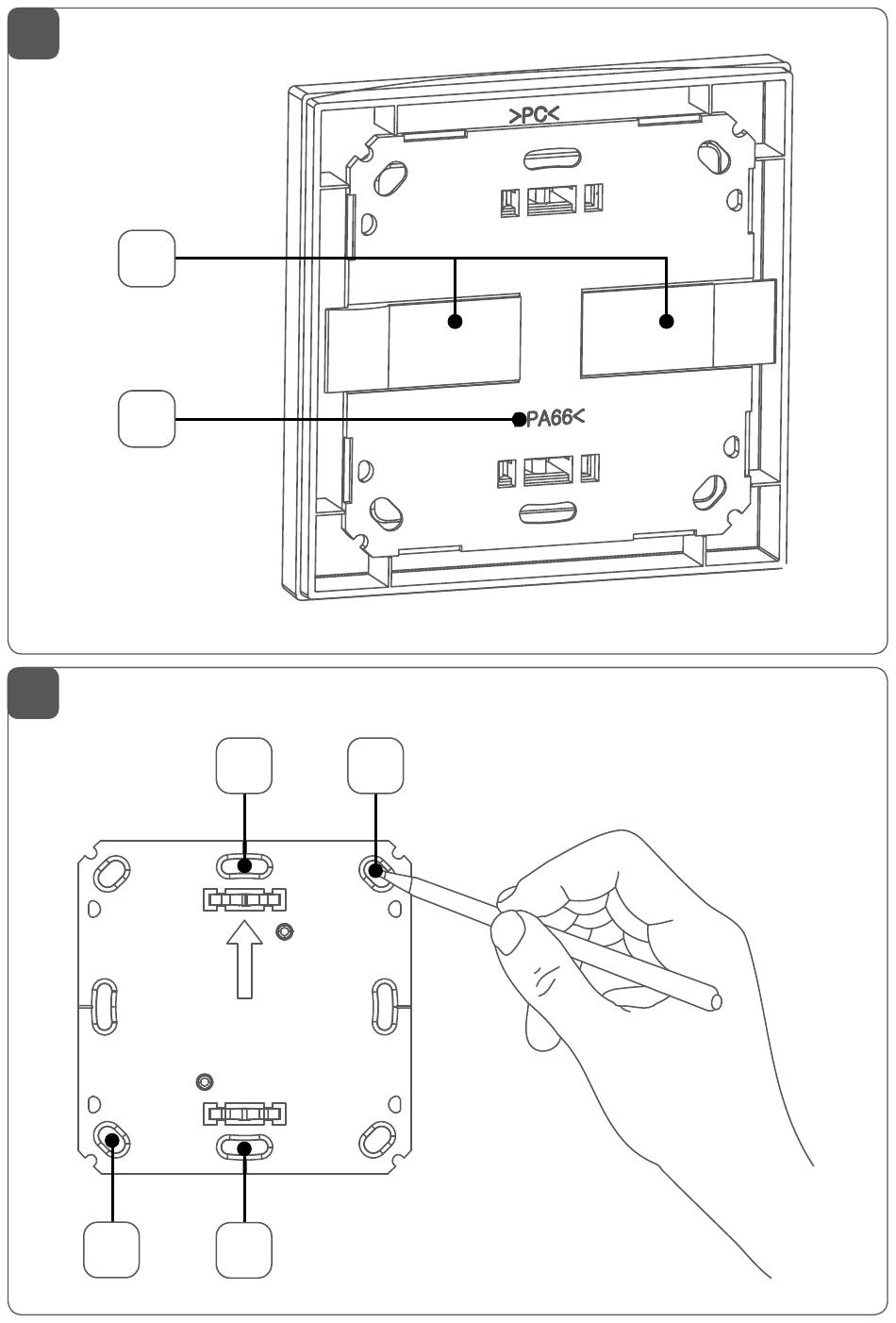 >PC<

PA66<