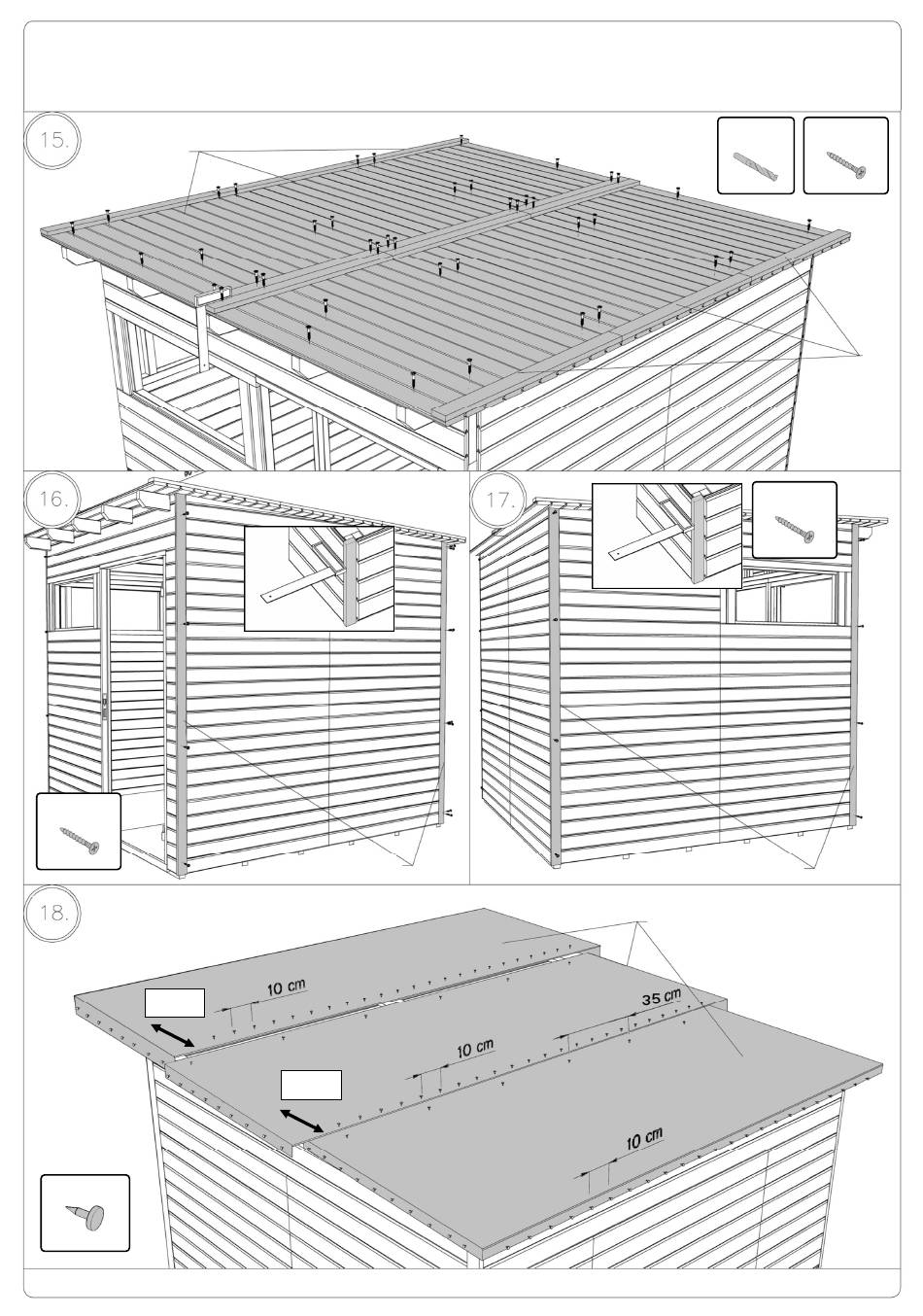 15.

16.

17.

18.

10 cm

35 cm

10 cm

10 cm