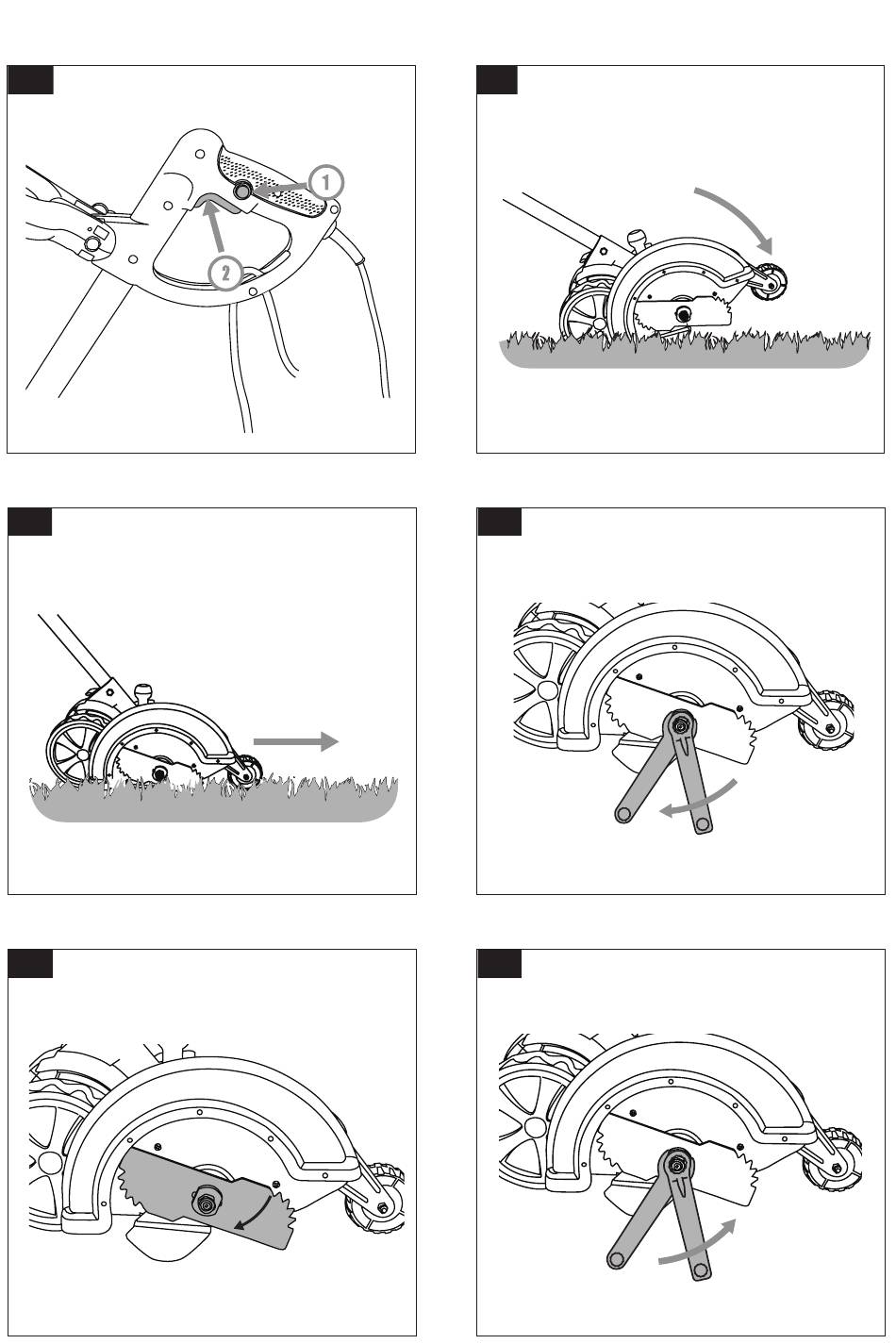 1

2