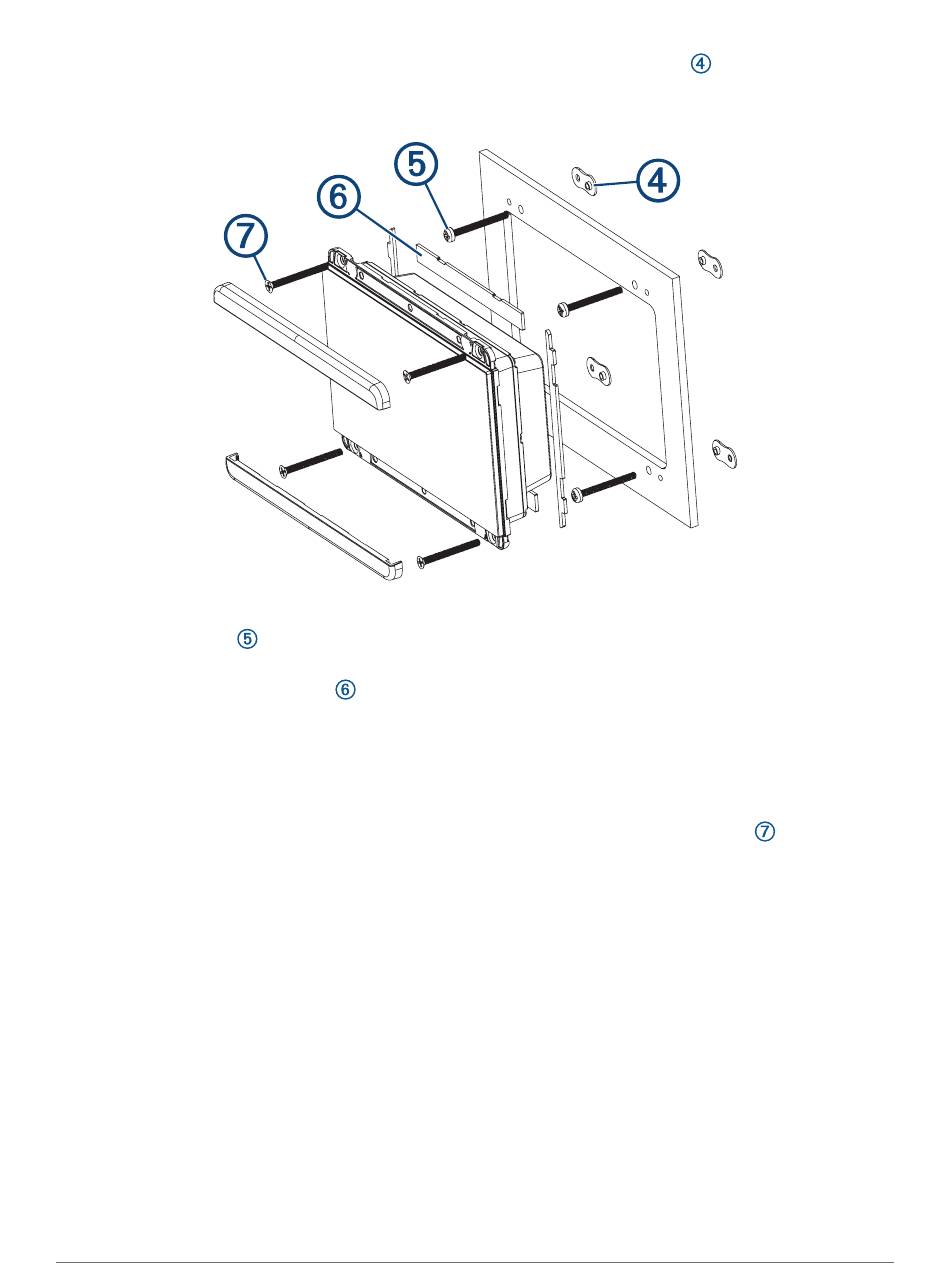 ④

⑤

⑥

⑦

④

⑤

⑥

⑦