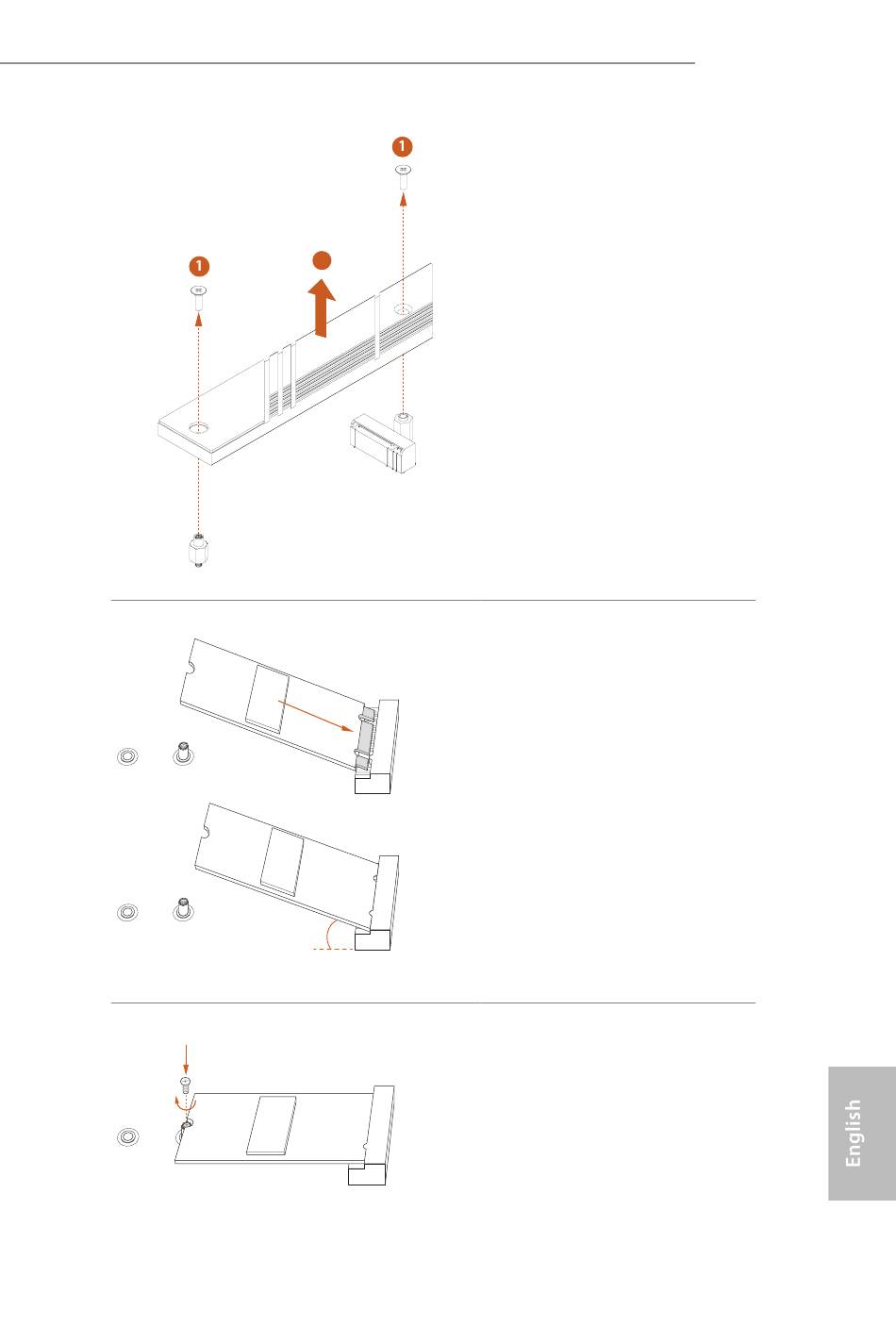 1

1

English