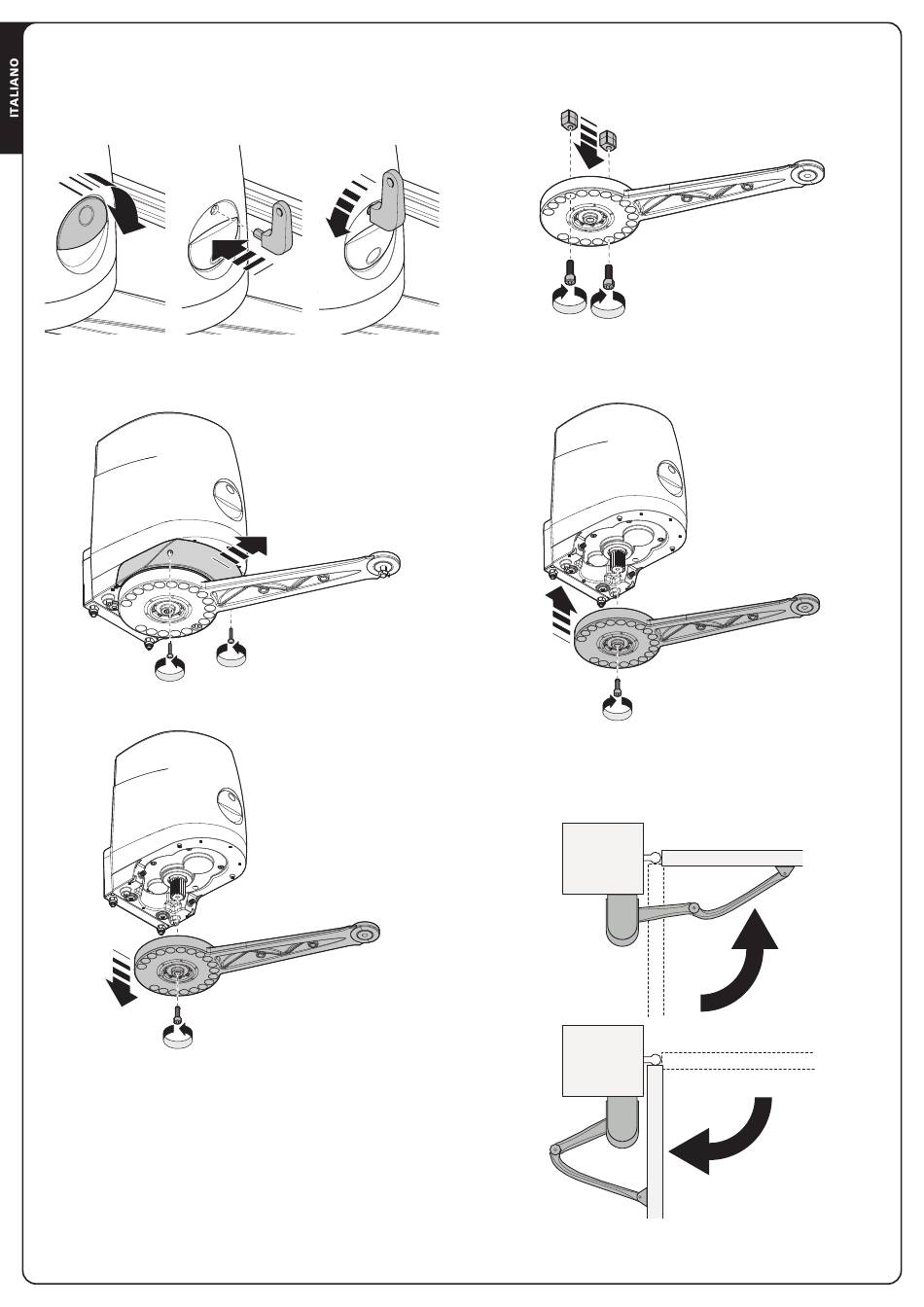 ITALIANO