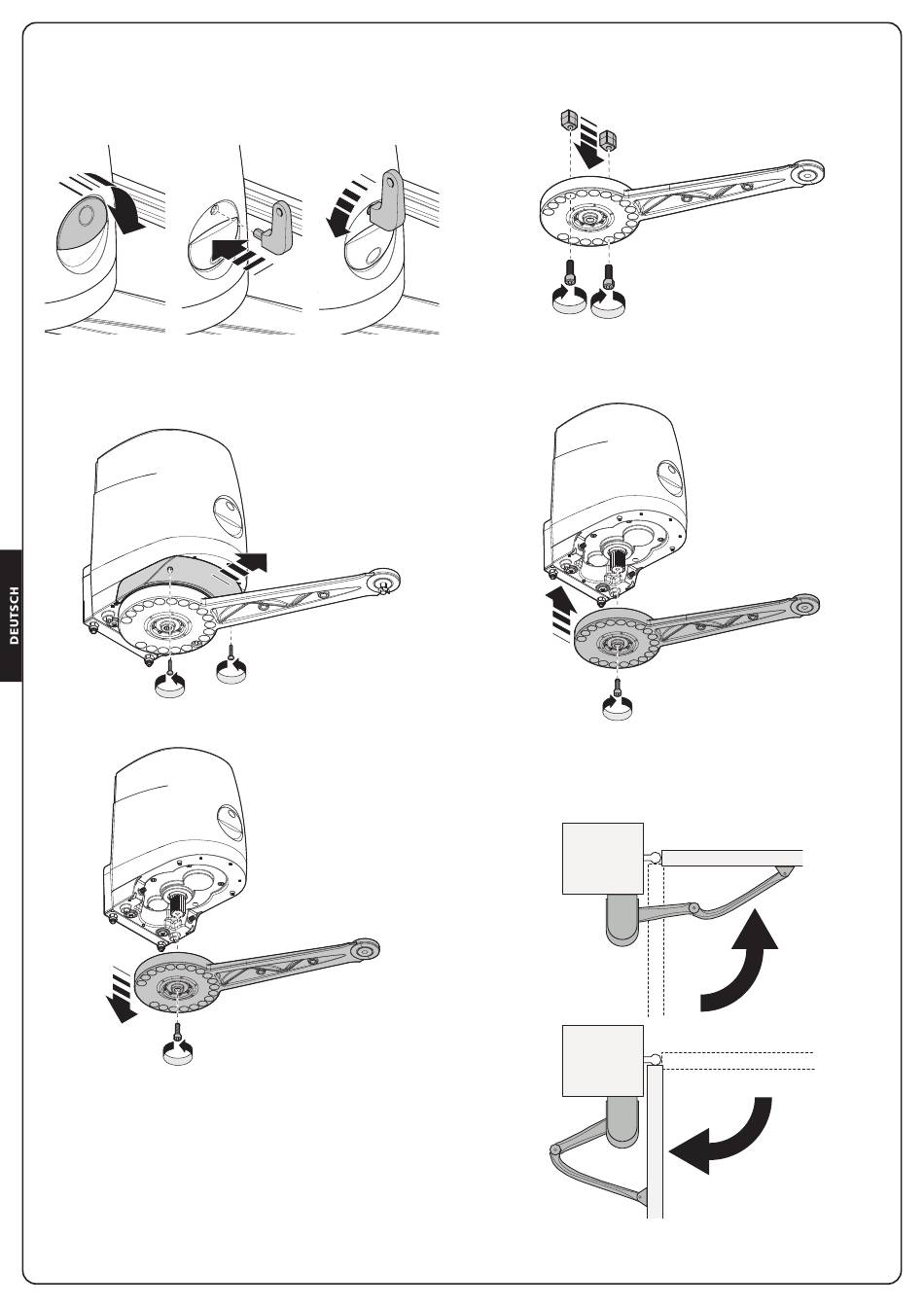 DEUTSCH