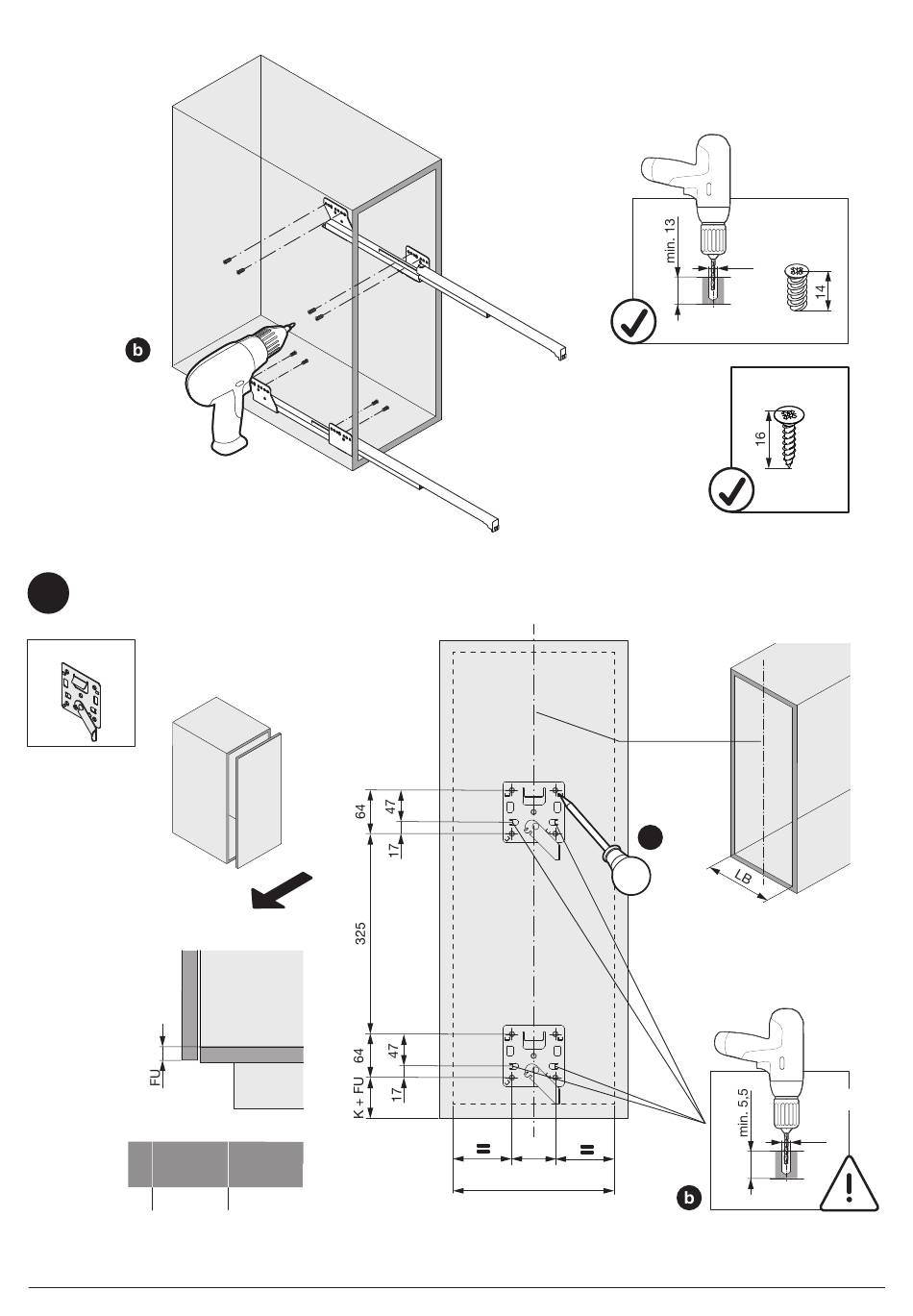 b

min. 13

14

16

64

47

17

325

64

47

17

K + FU

FU

=

=

LB

min. 5.5

b