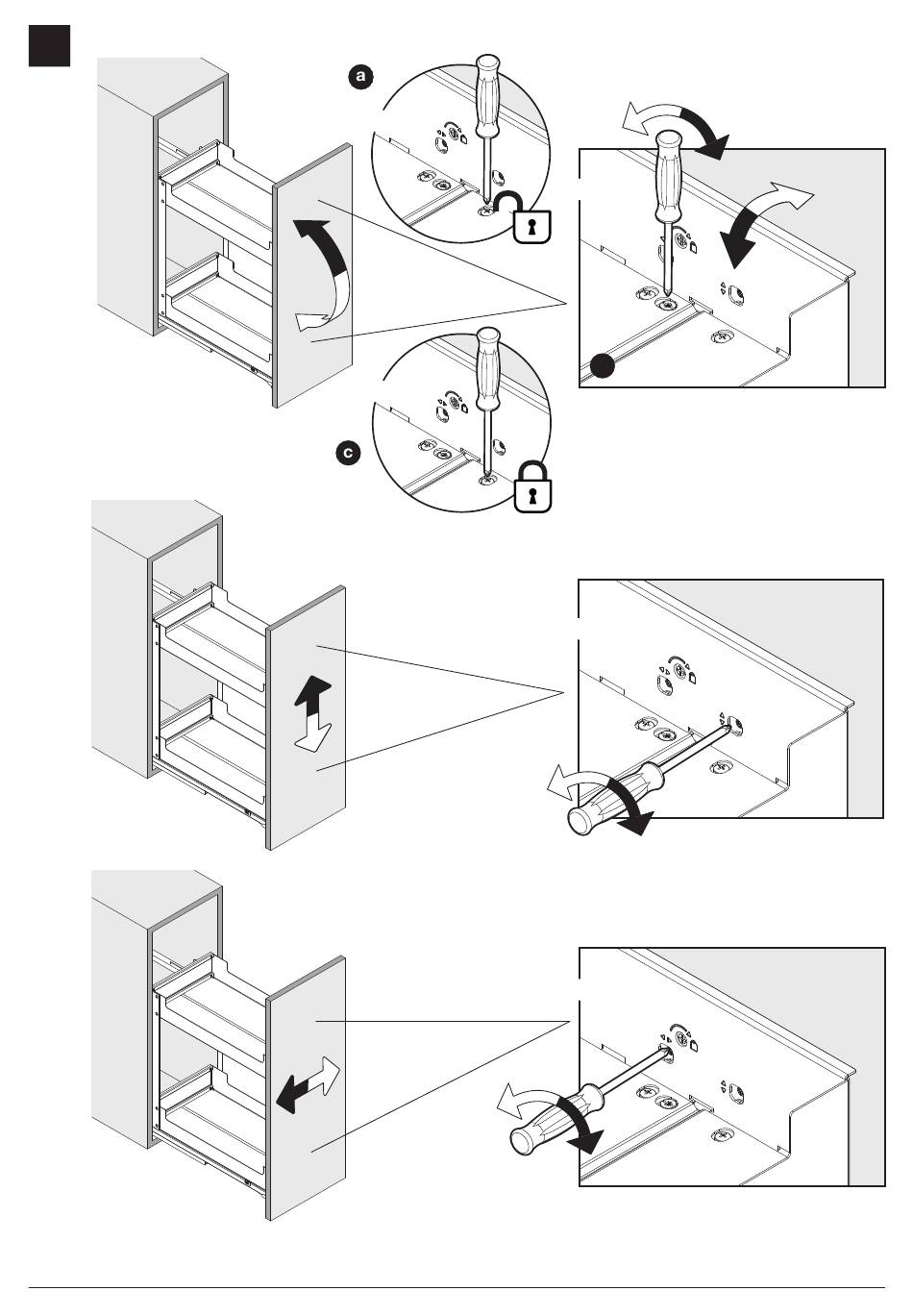 a

c