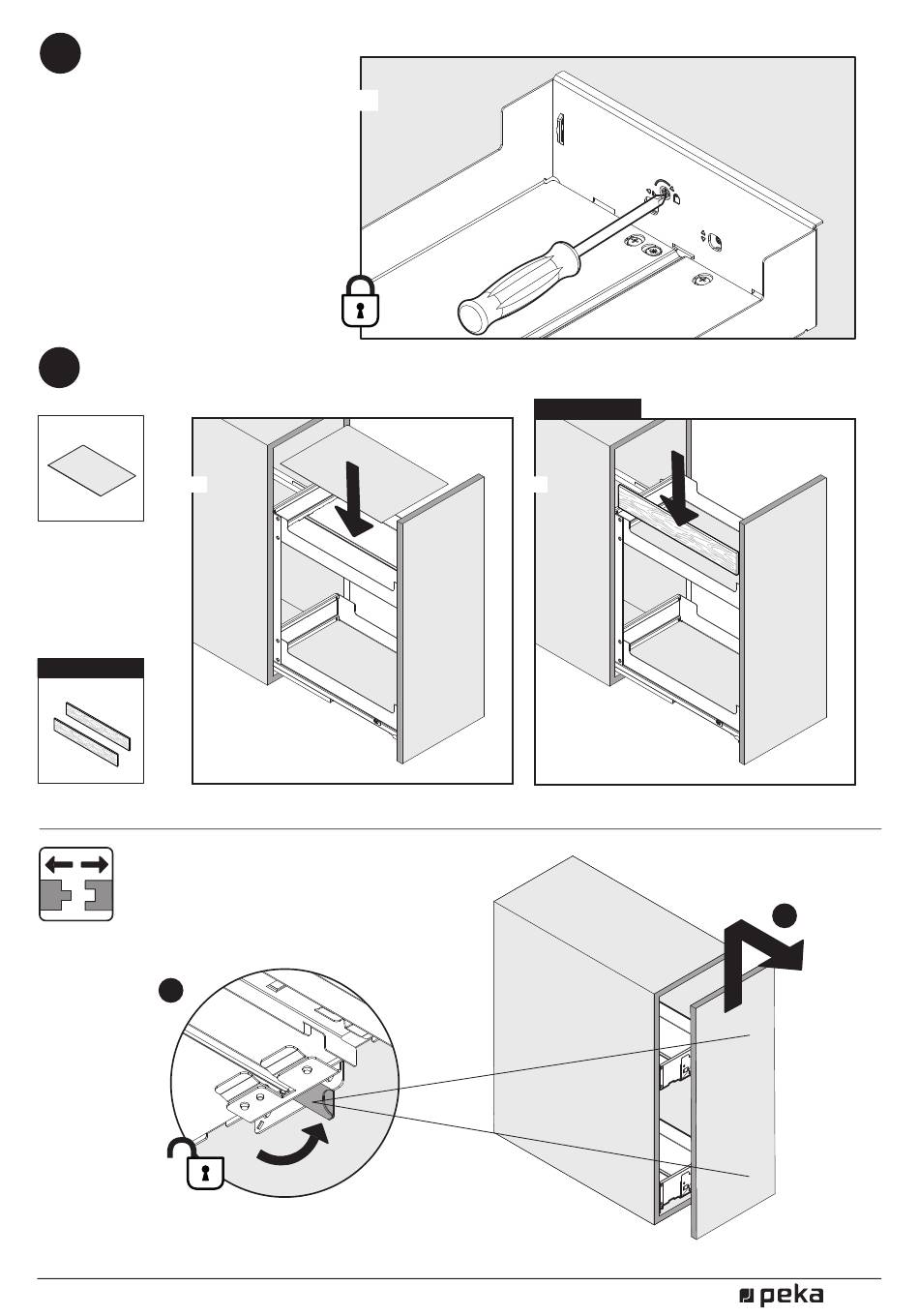 peka