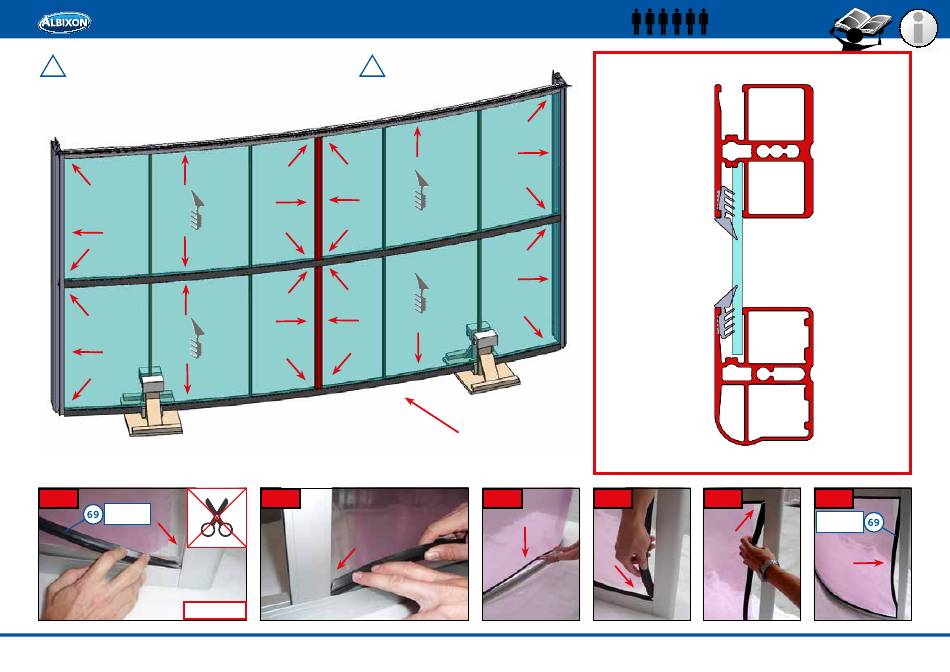 ALBIXON

69

69