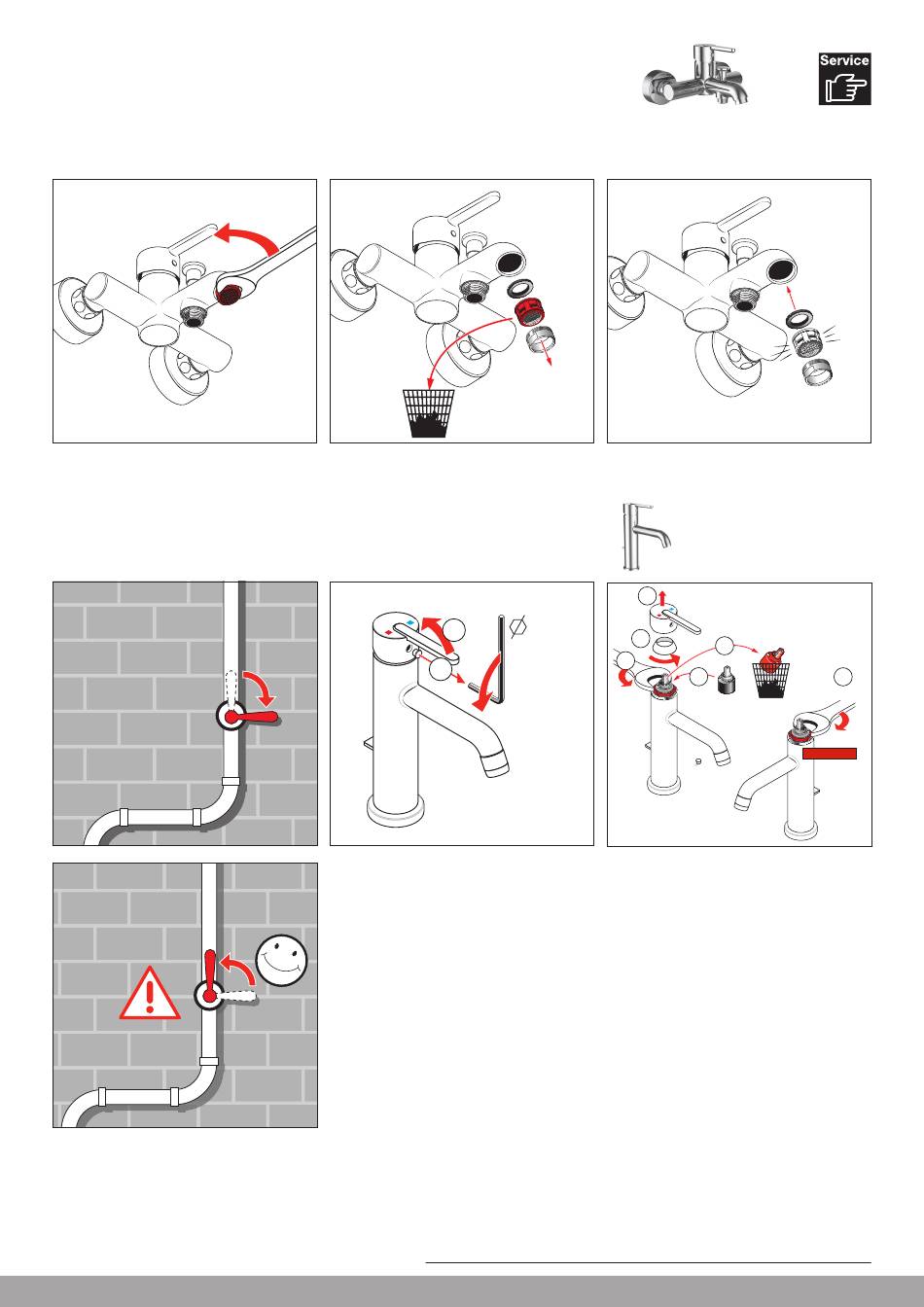 Service