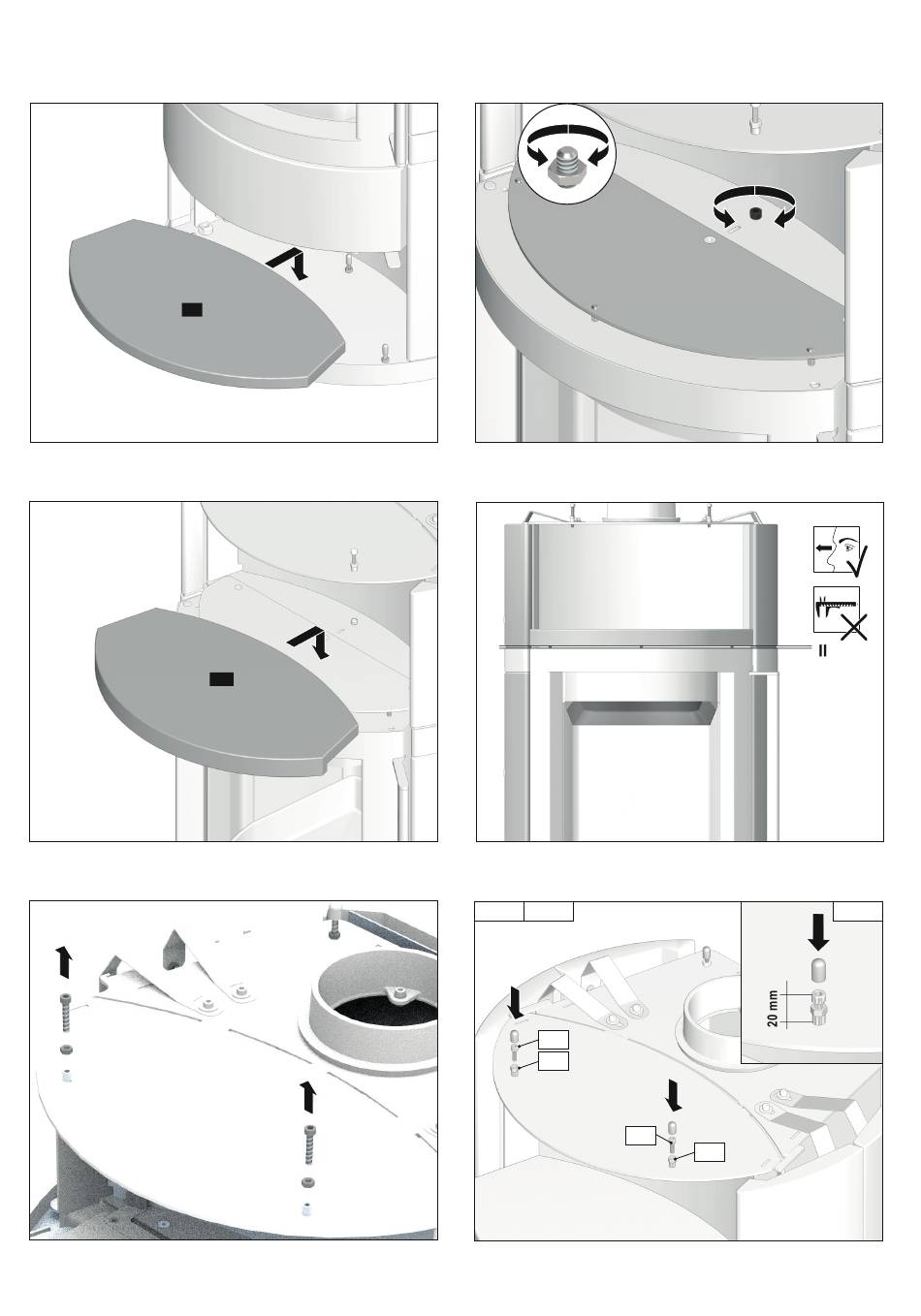 20 mm