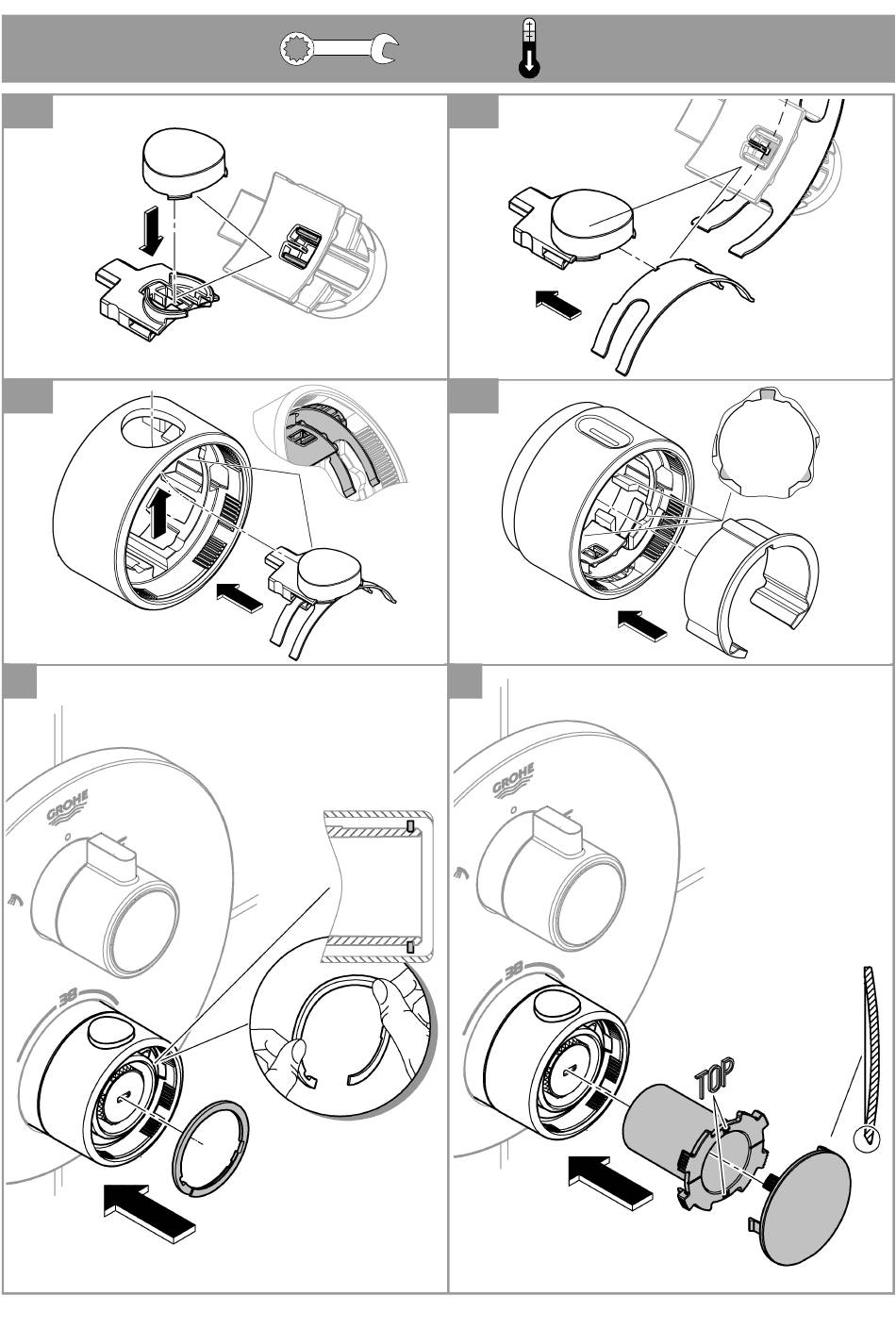 GROHE

38

GROHE

38

TOP