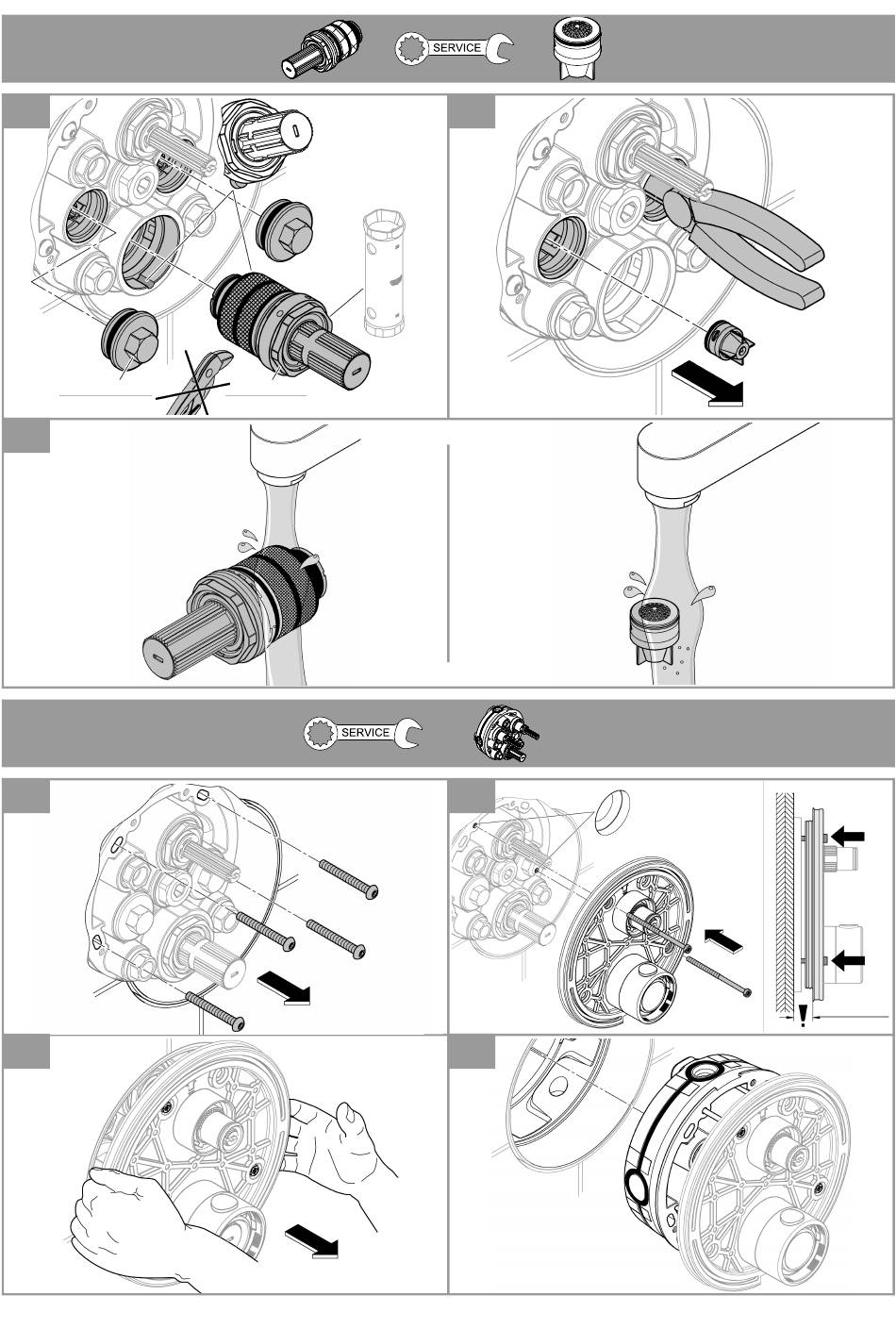 SERVICE

SERVICE