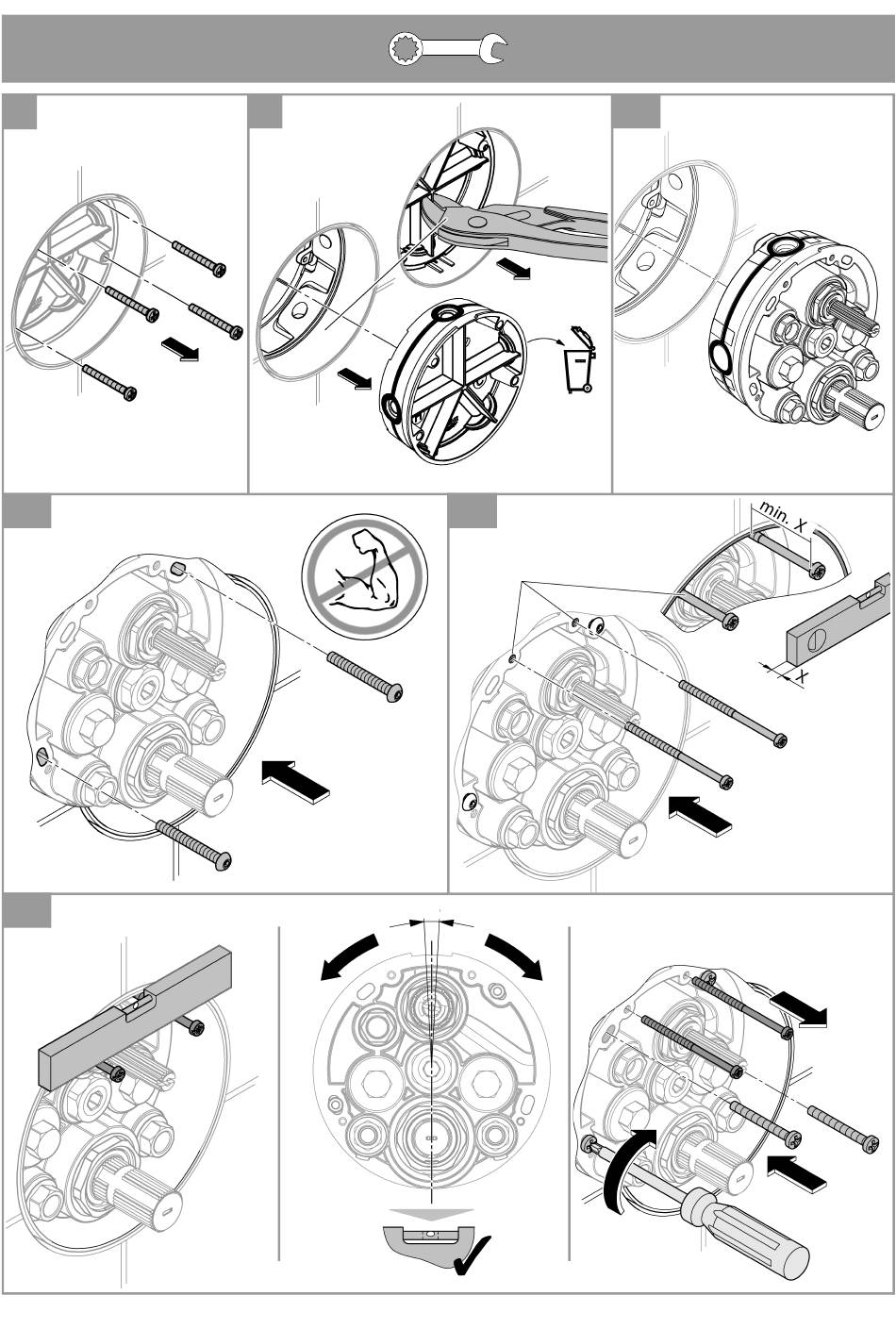 min. X

X