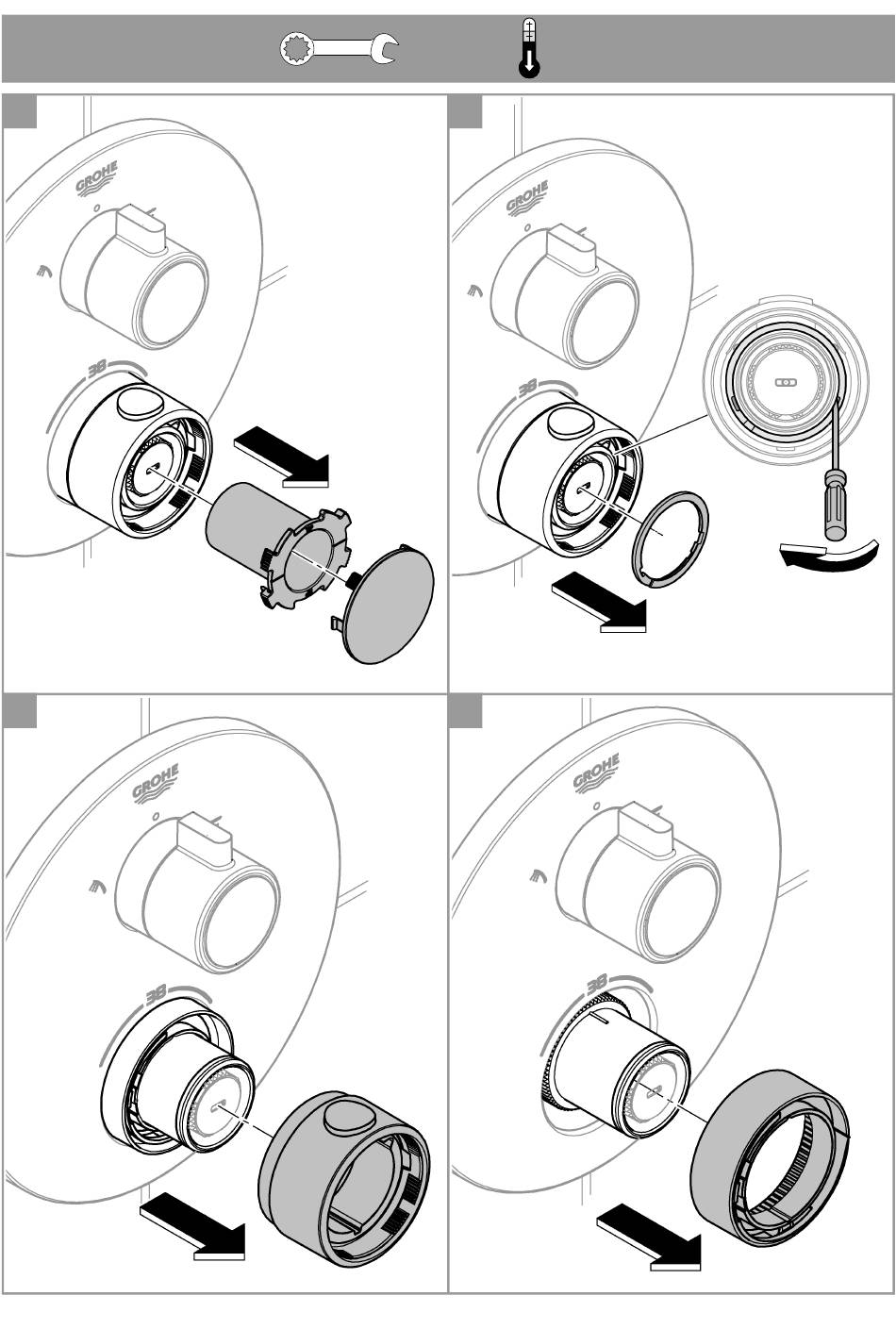 GROHE

38

GROHE

38

GROHE

38

GROHE

38