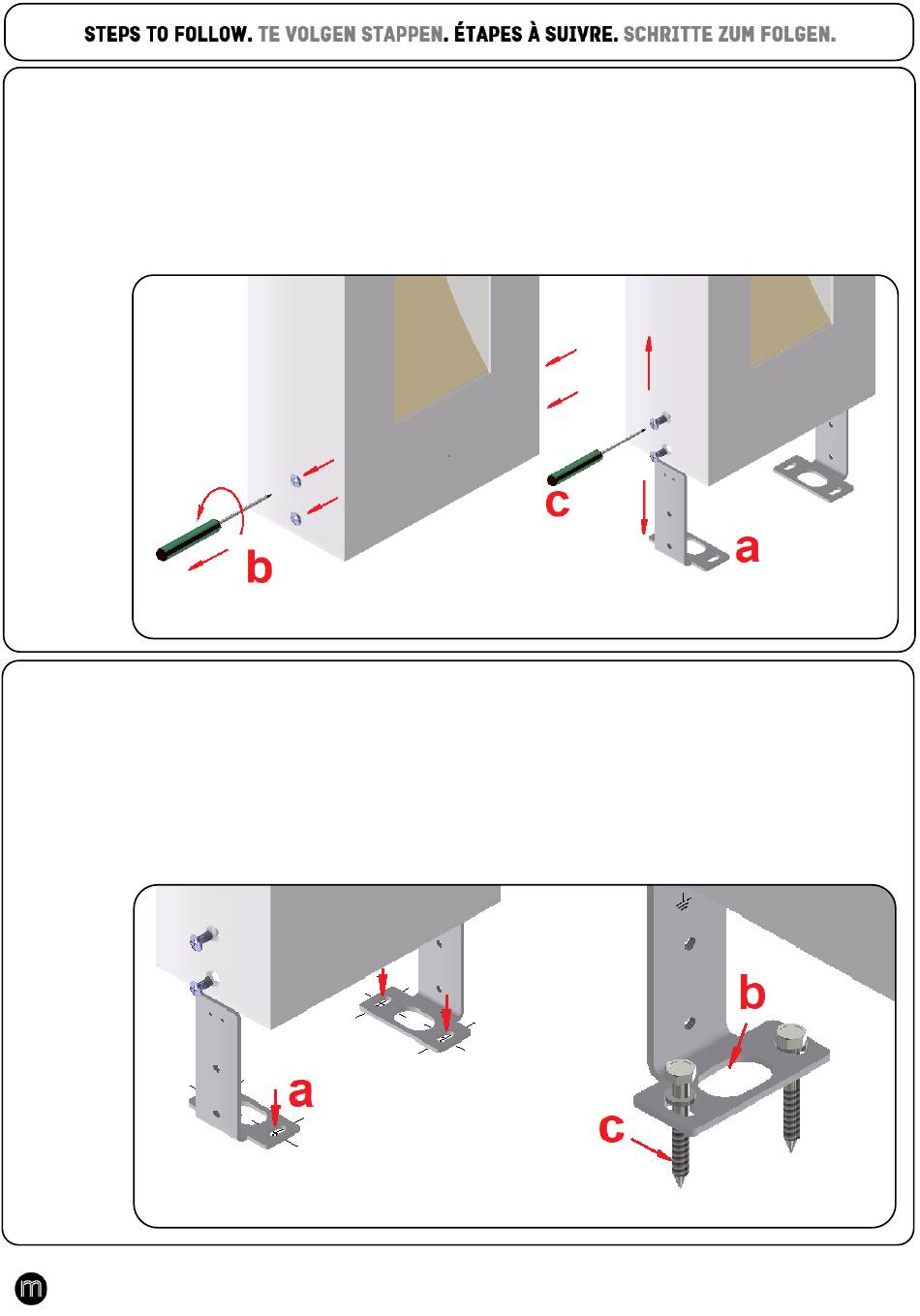 STEPS TO FOLLOW. TE VOLGEN STAPPEN. ÉTAPES À SUIVRE. SCHRITTE ZUM FOLGEN.

b

c

a

a

b

c

m