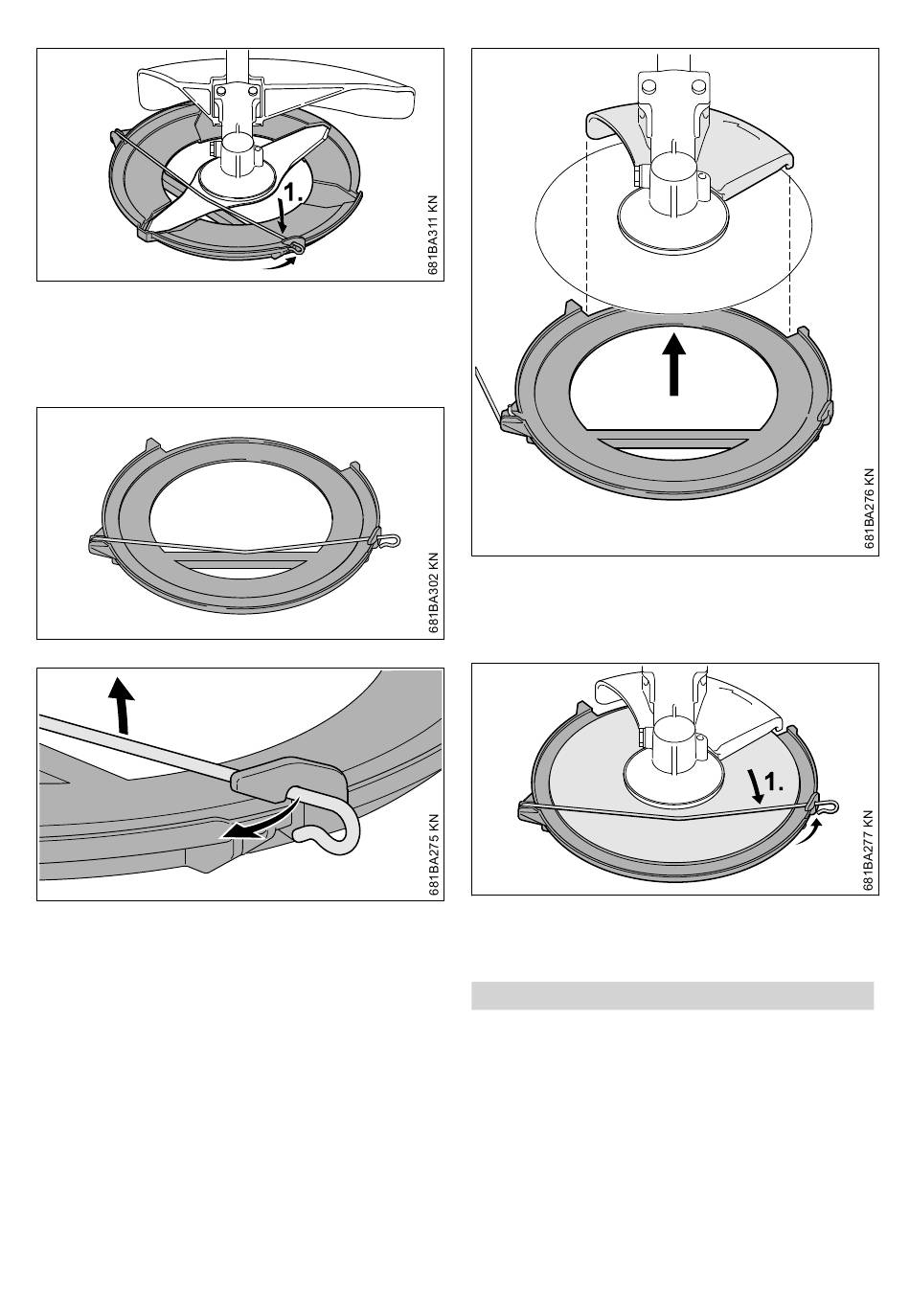 1.

681BA311 KN

681BA302 KN

681BA275 KN

681BA276 KN

1.

681BA277 KN