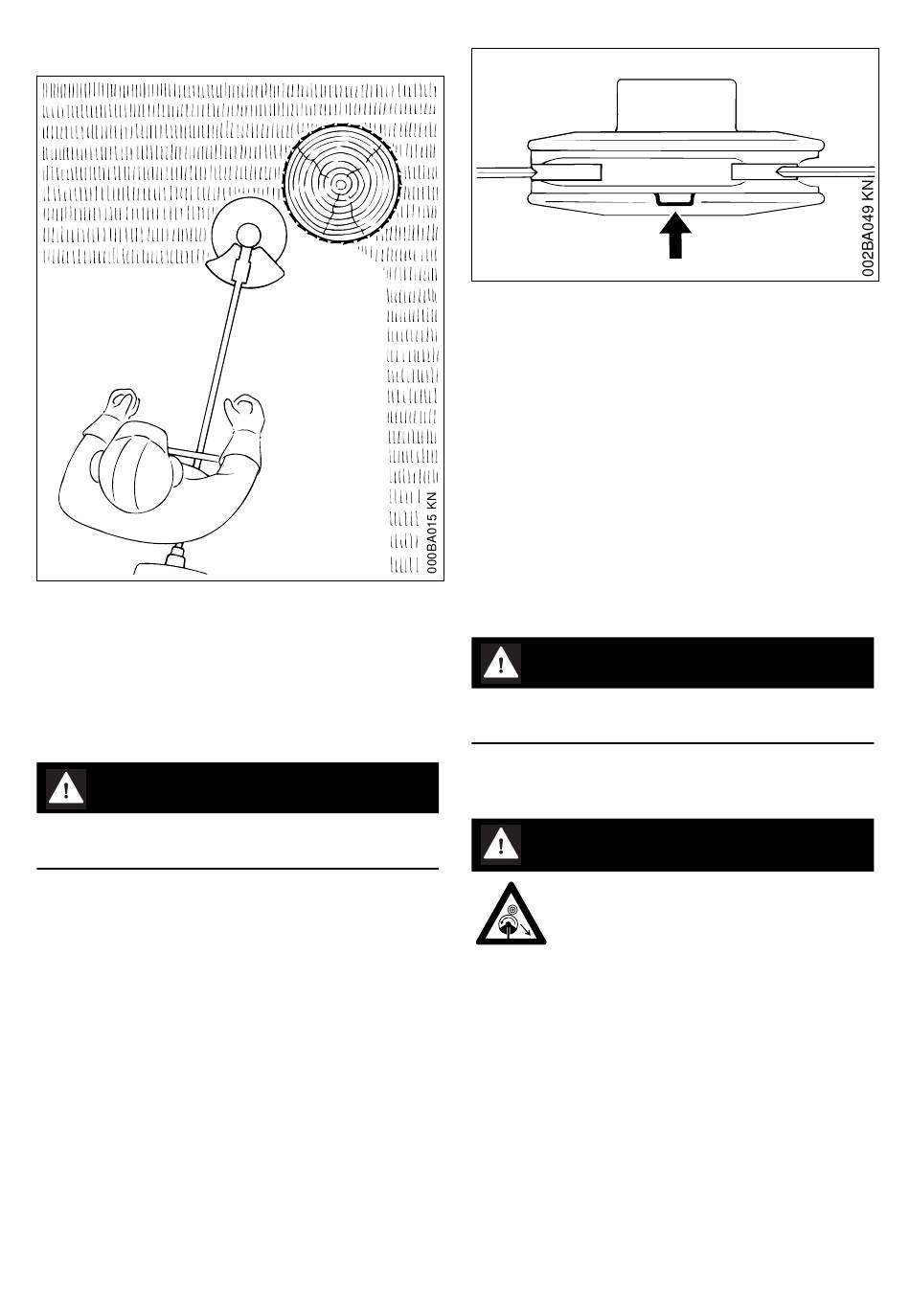 000BA015 KN

002BA049 KN