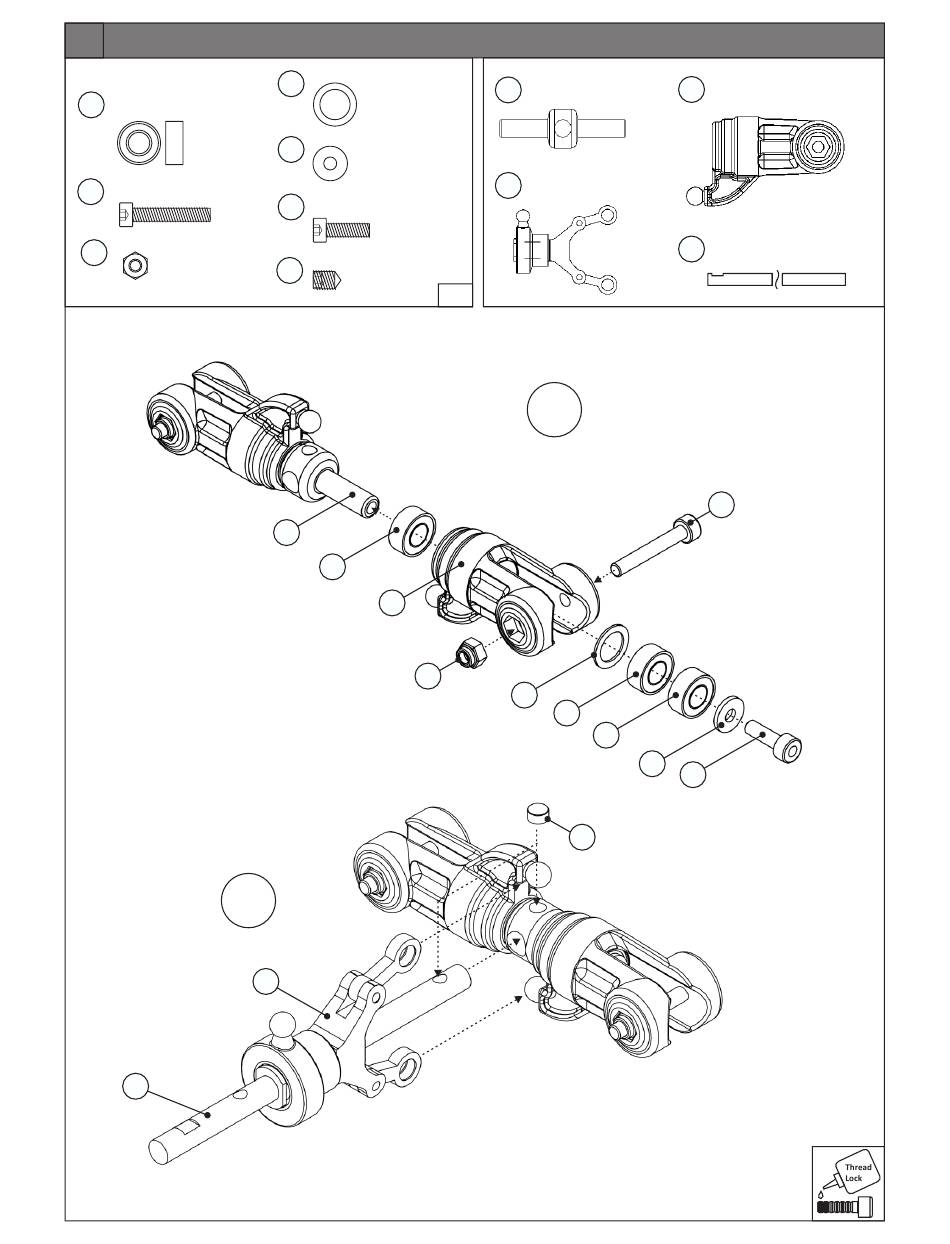 Thread Lock