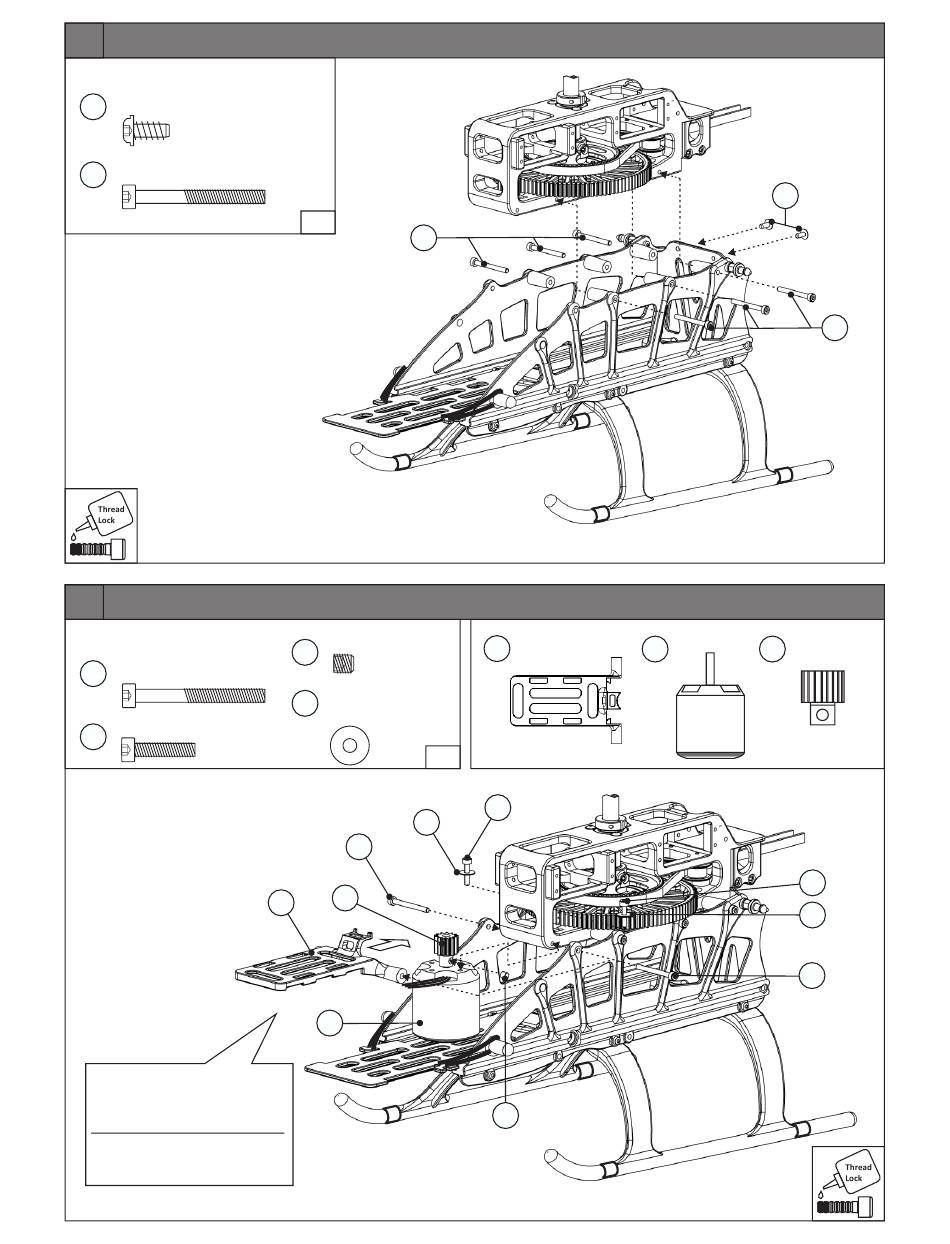 Thread Lock

Thread Lock