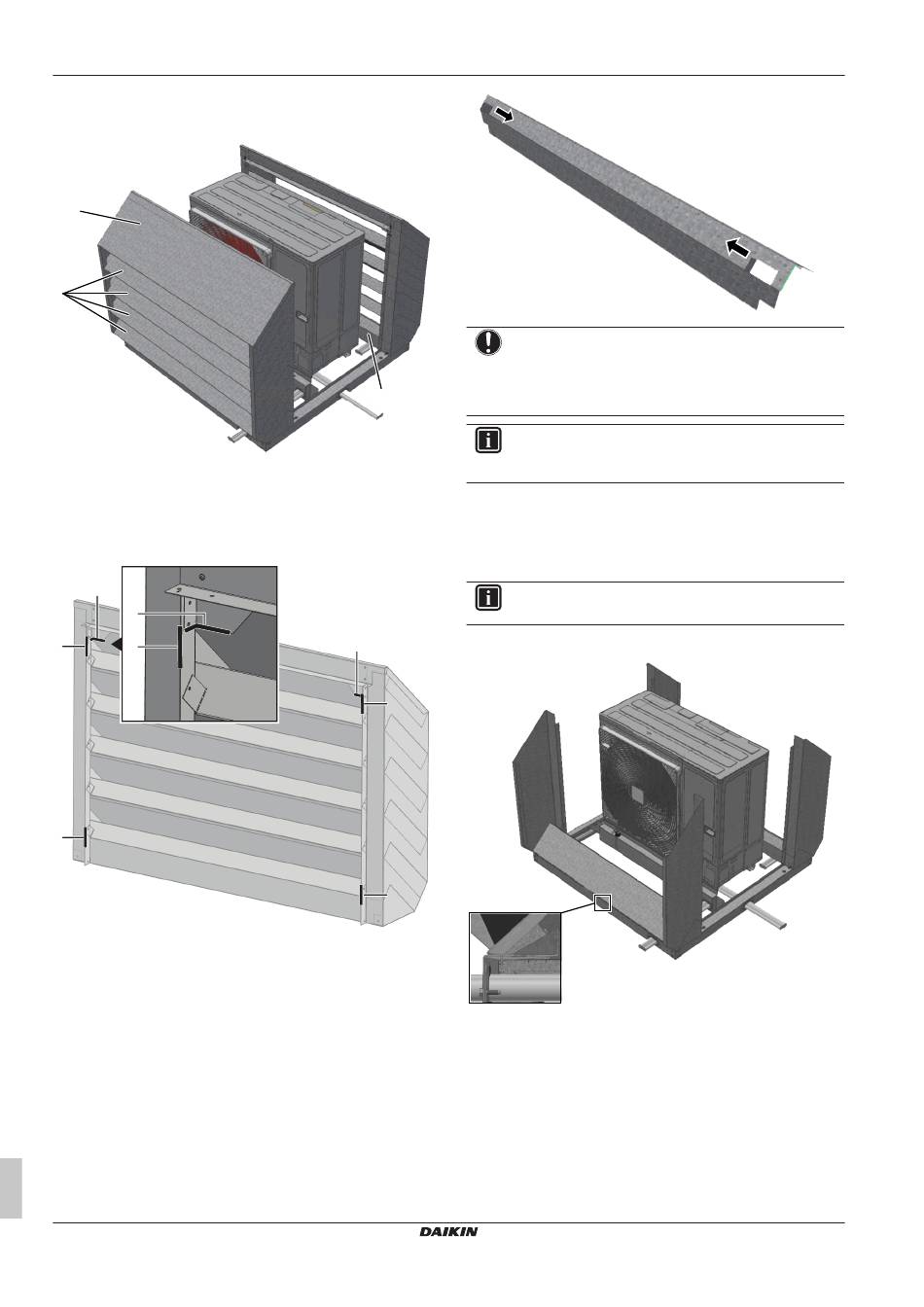 DAIKIN