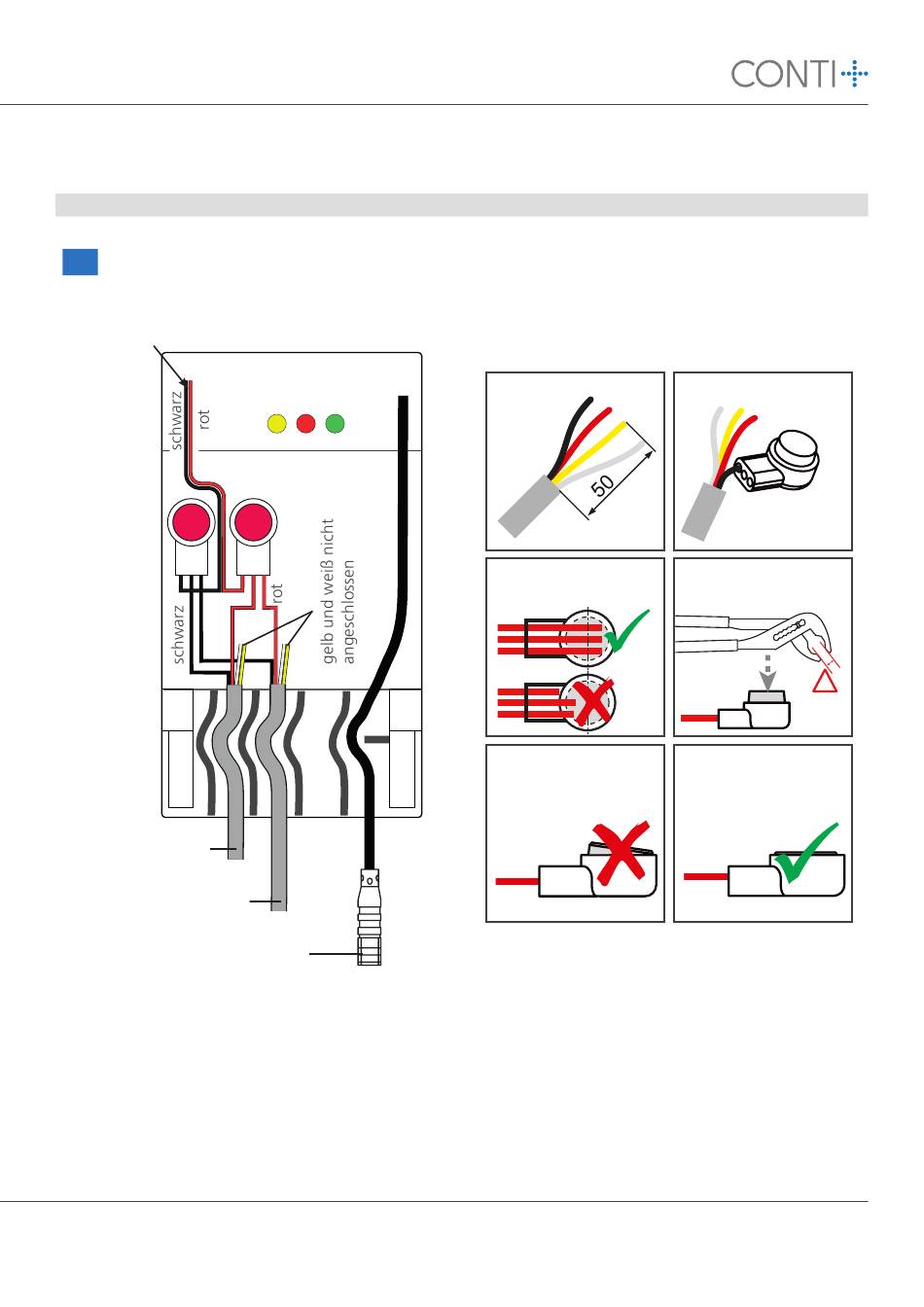 CONTI

schwarz
rot

schwarz
rot
gelb und weiß nicht angeschlossen

50