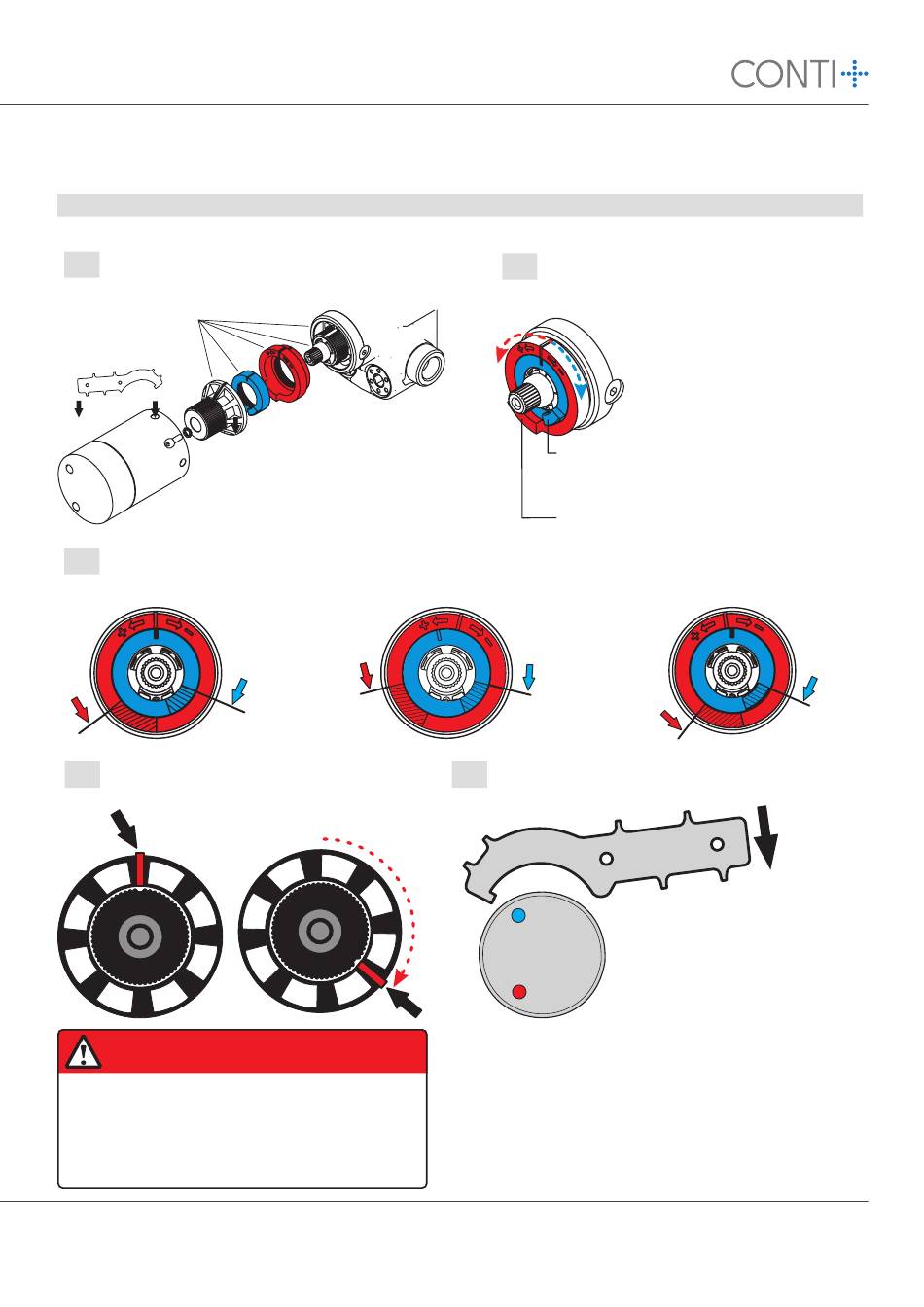 CONTI