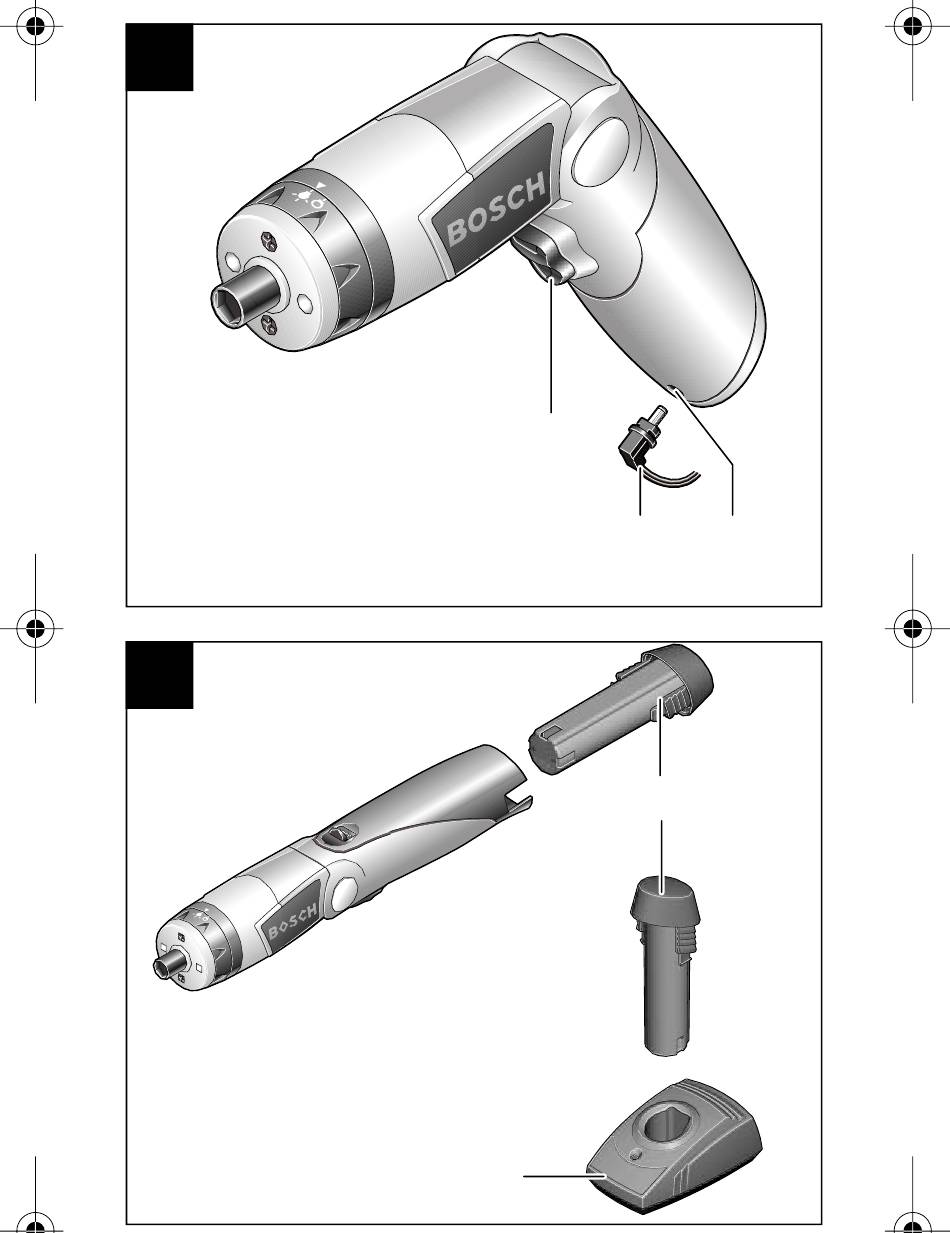 BOSCH

BOSCH