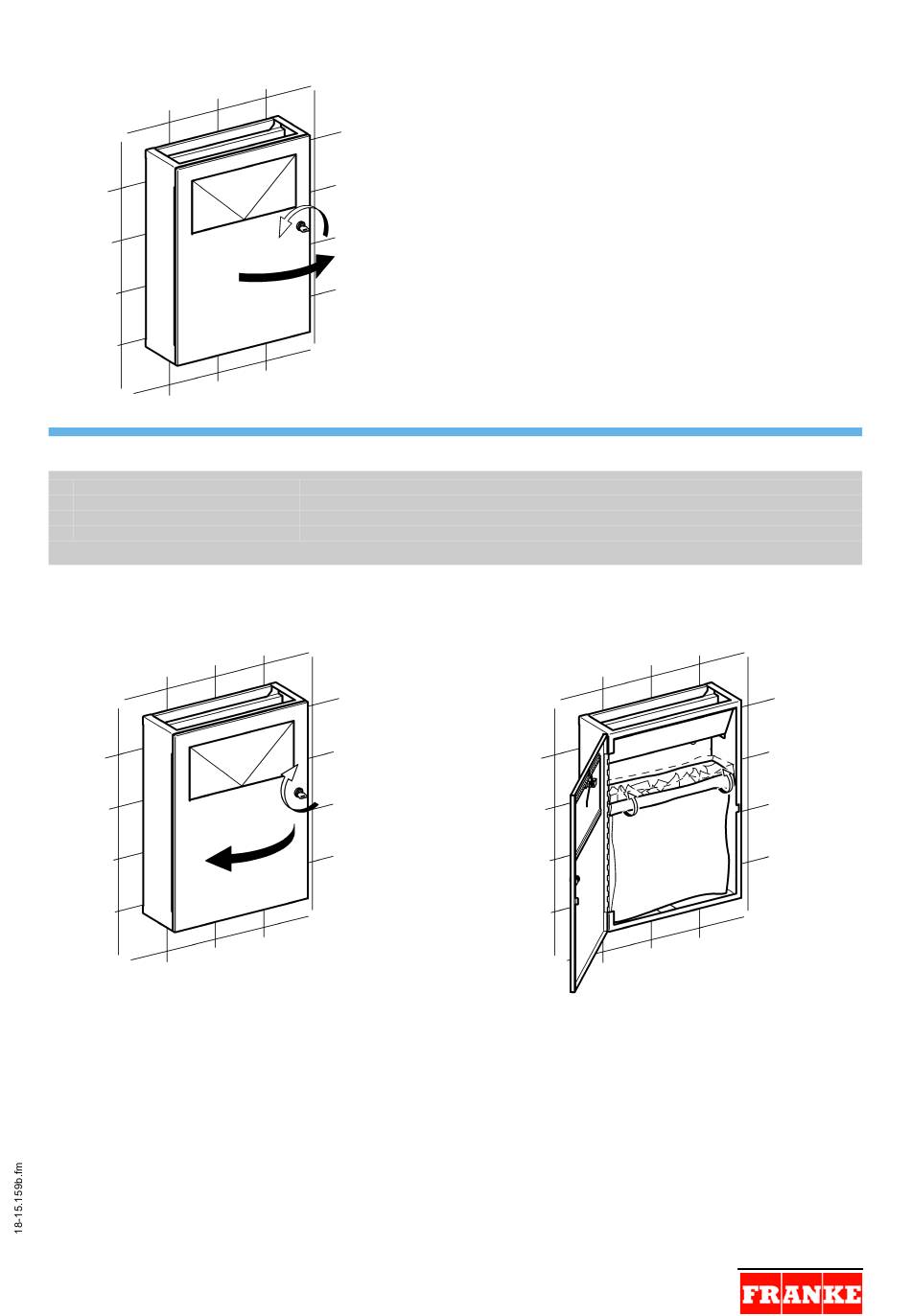 18-15.159b.fm

FRANKE