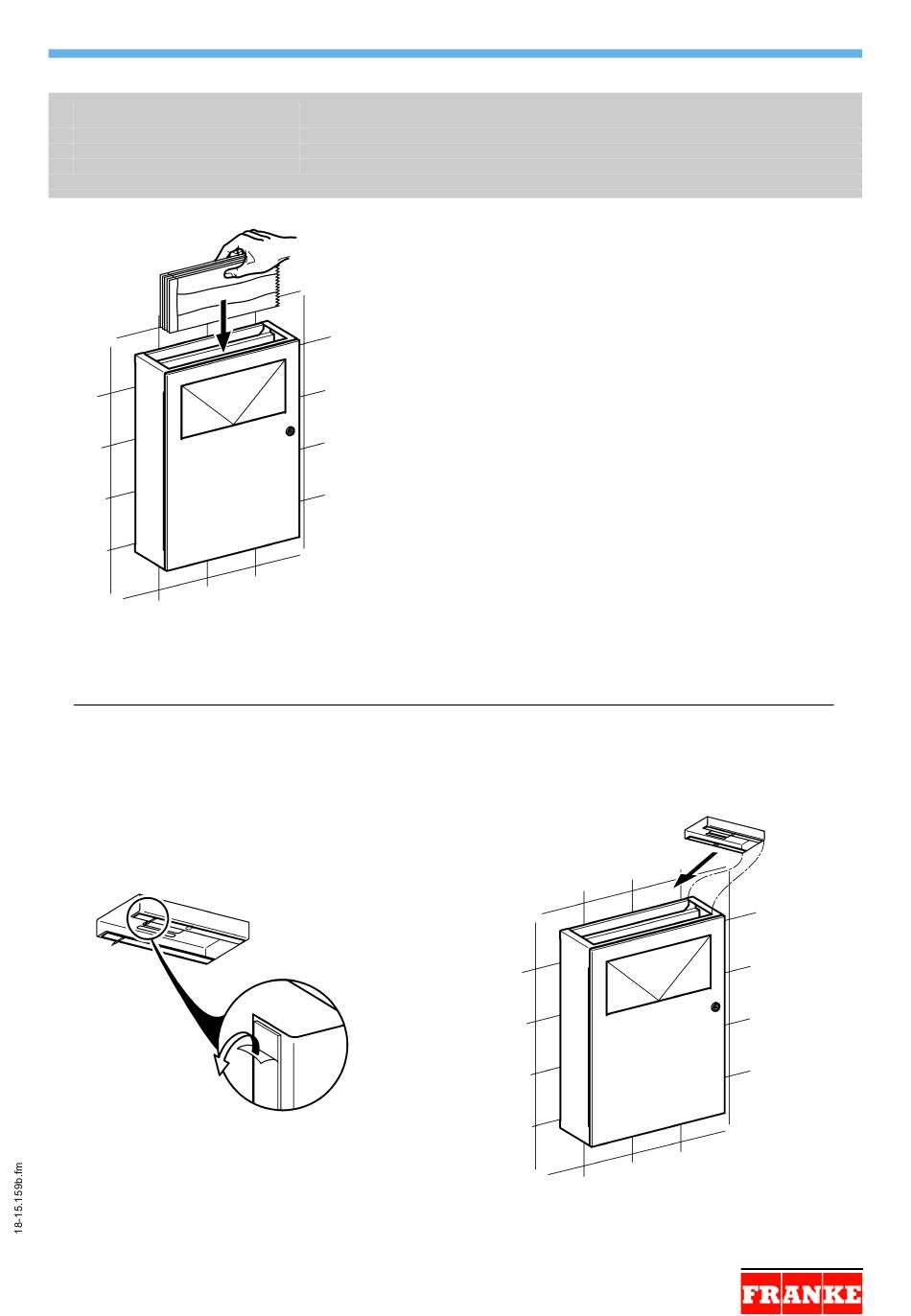 18-15.159b.fm

FRANKE