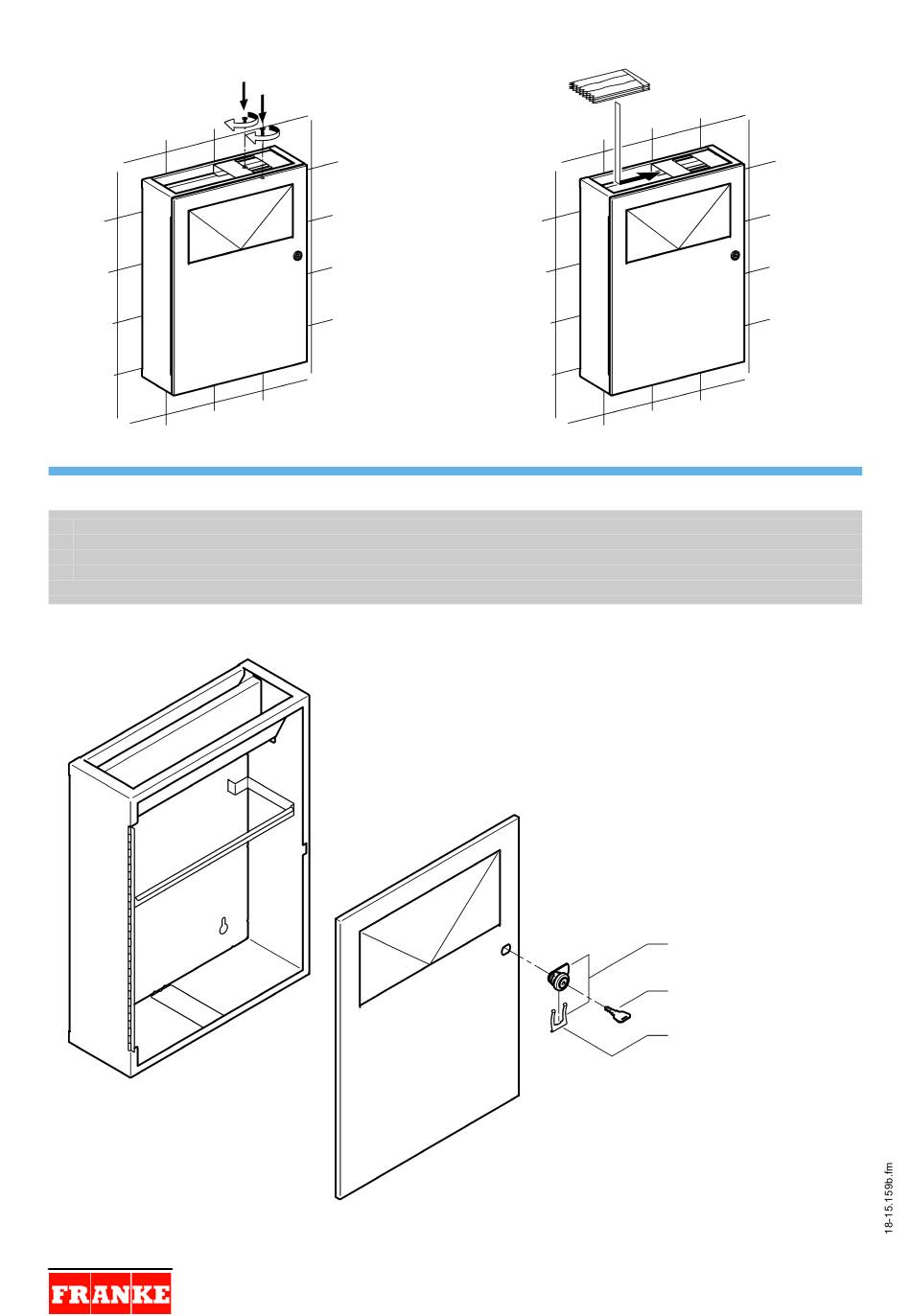 18-15.159b.fm

FRANKE