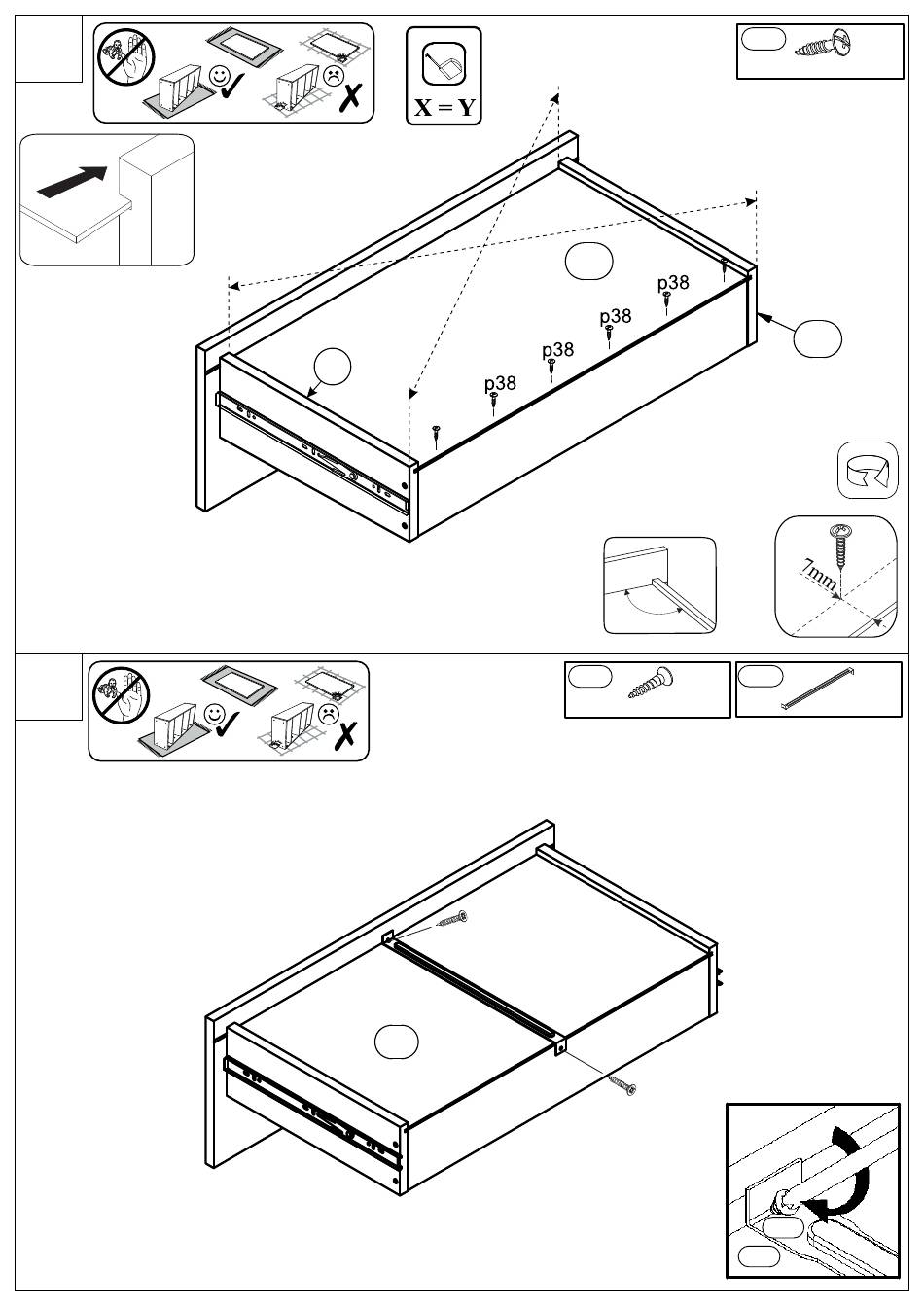 X = Y

p38
p38
p38
p38

7mm