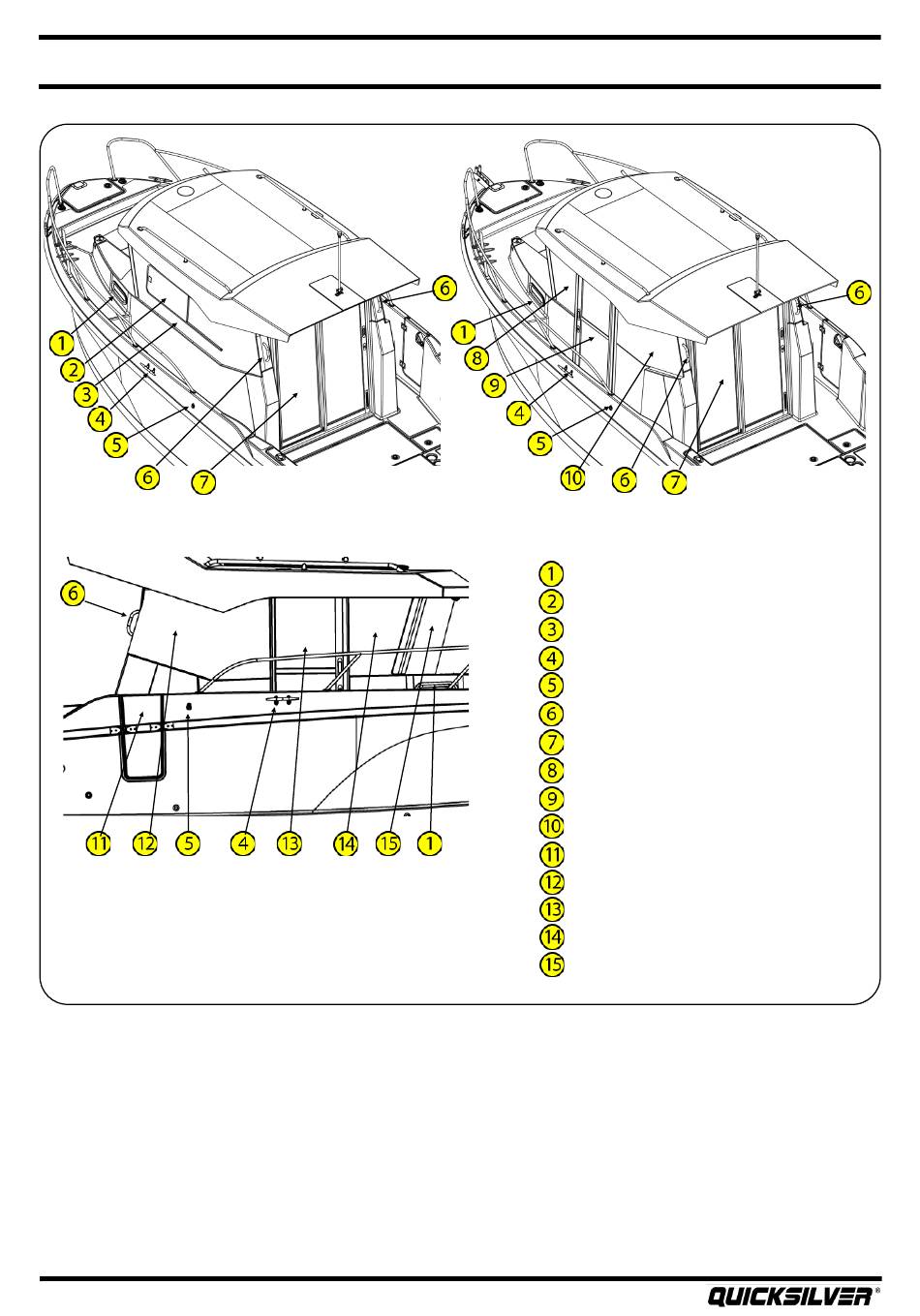 1
2
3
4
5
6
7
6

1
8
9
4
5
10
6
7
6

6
11
12
5
4
13
14
15
1

1
2
3
4
5
6
7
8
9
10
11
12
13
14
15

QUICKSILVER®