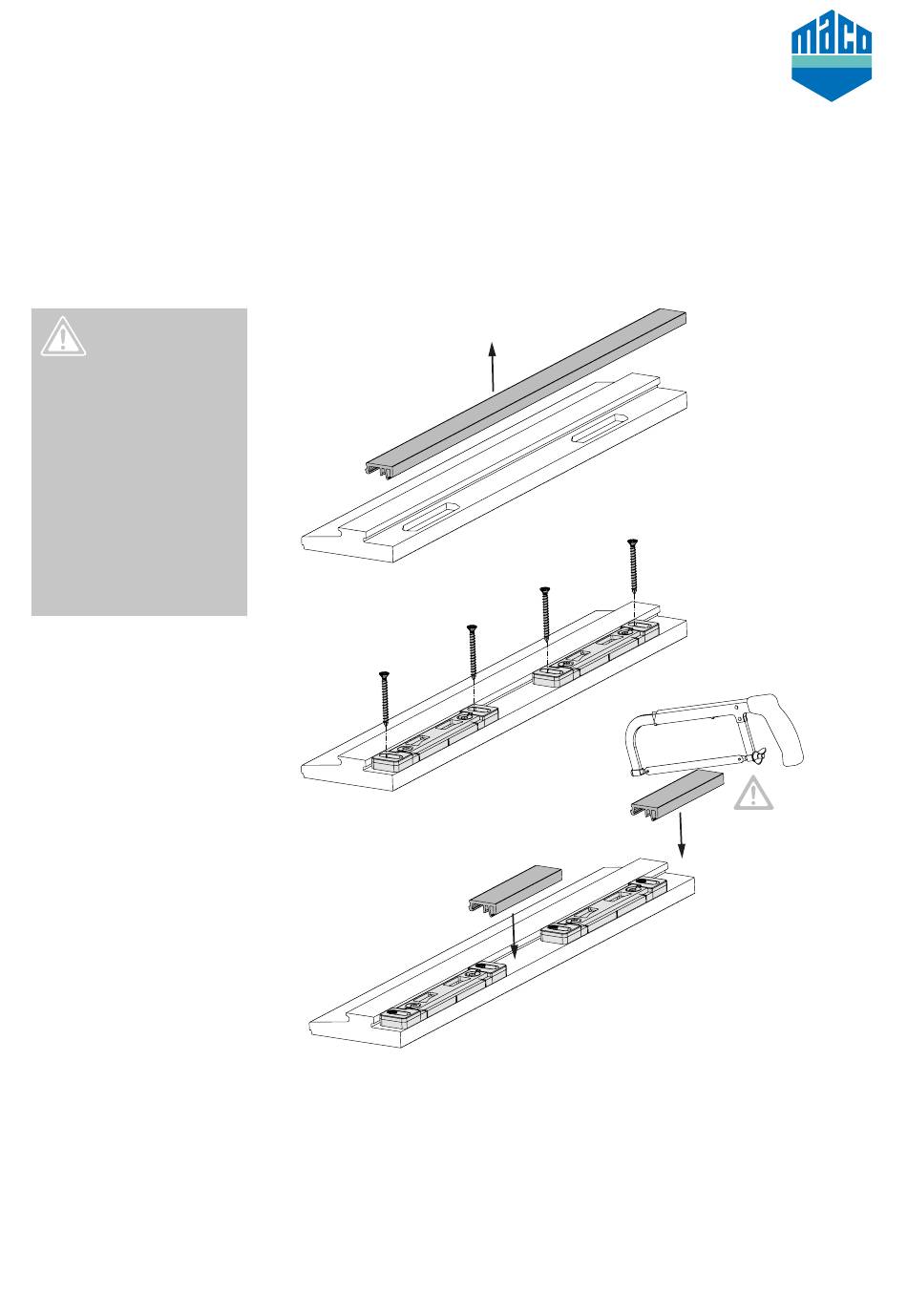 maco