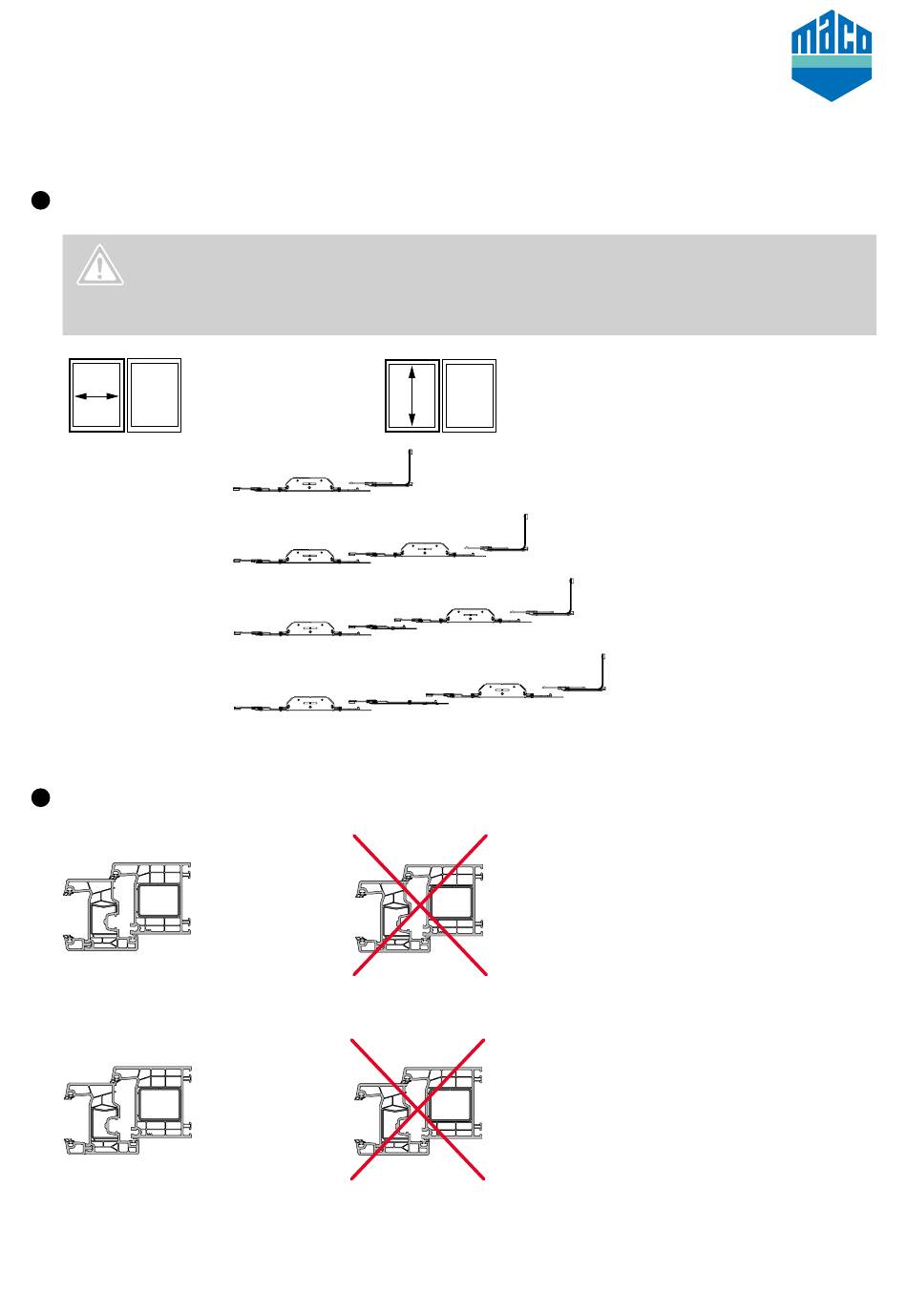 maco