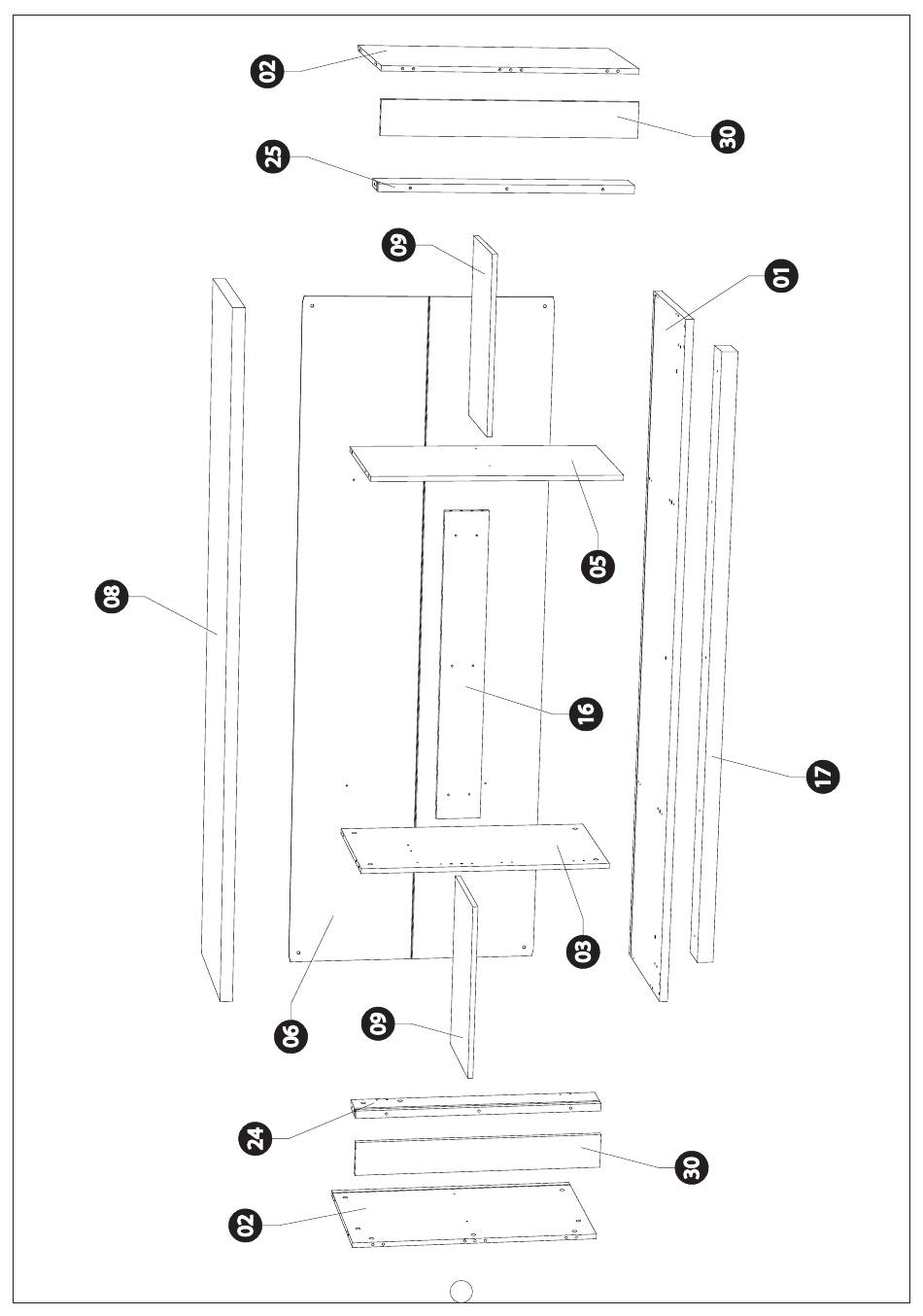 02

30

25

09

01

05

08

16

17

03

06

09

24

30

02