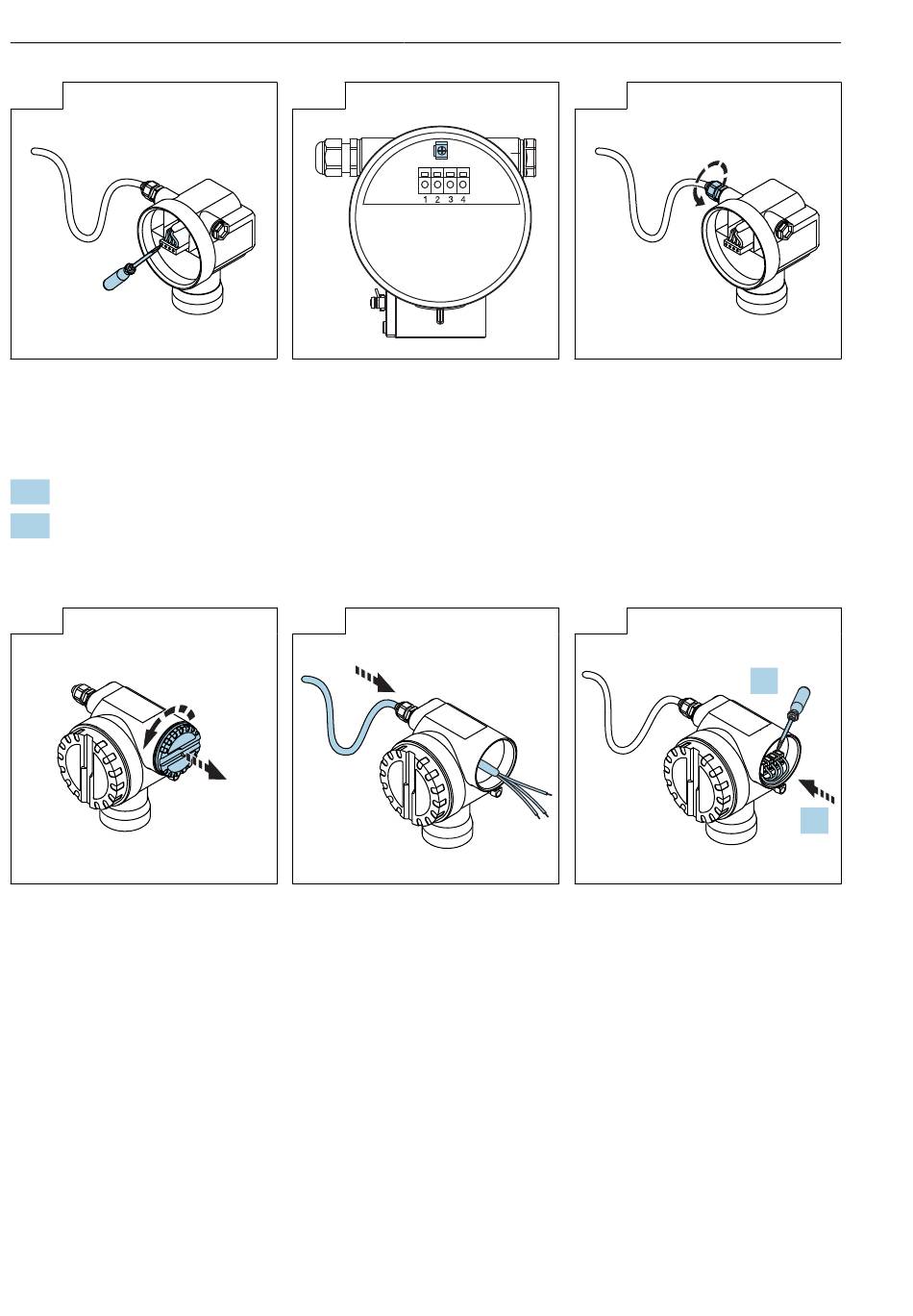 1 2 3 4