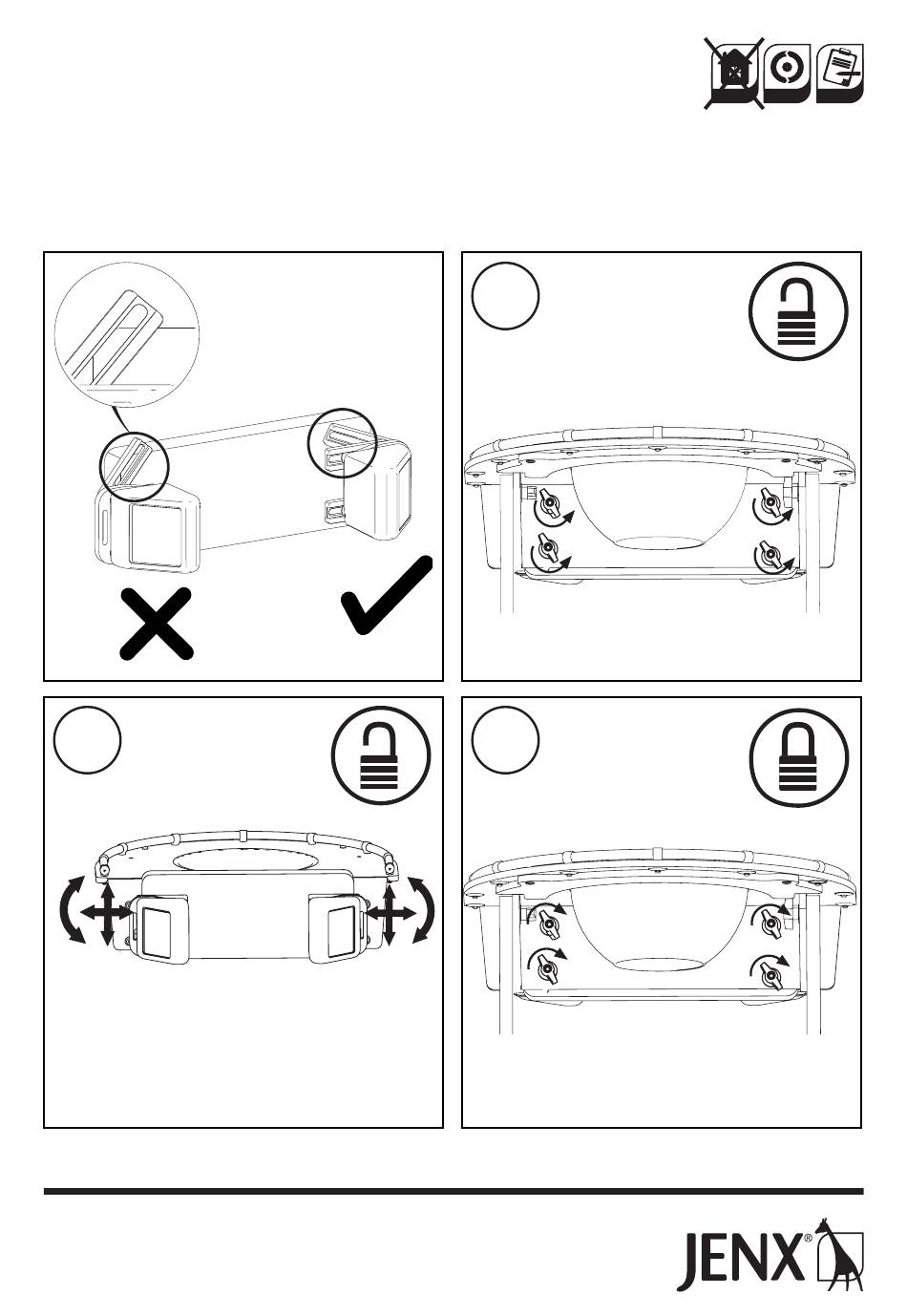 JENX®