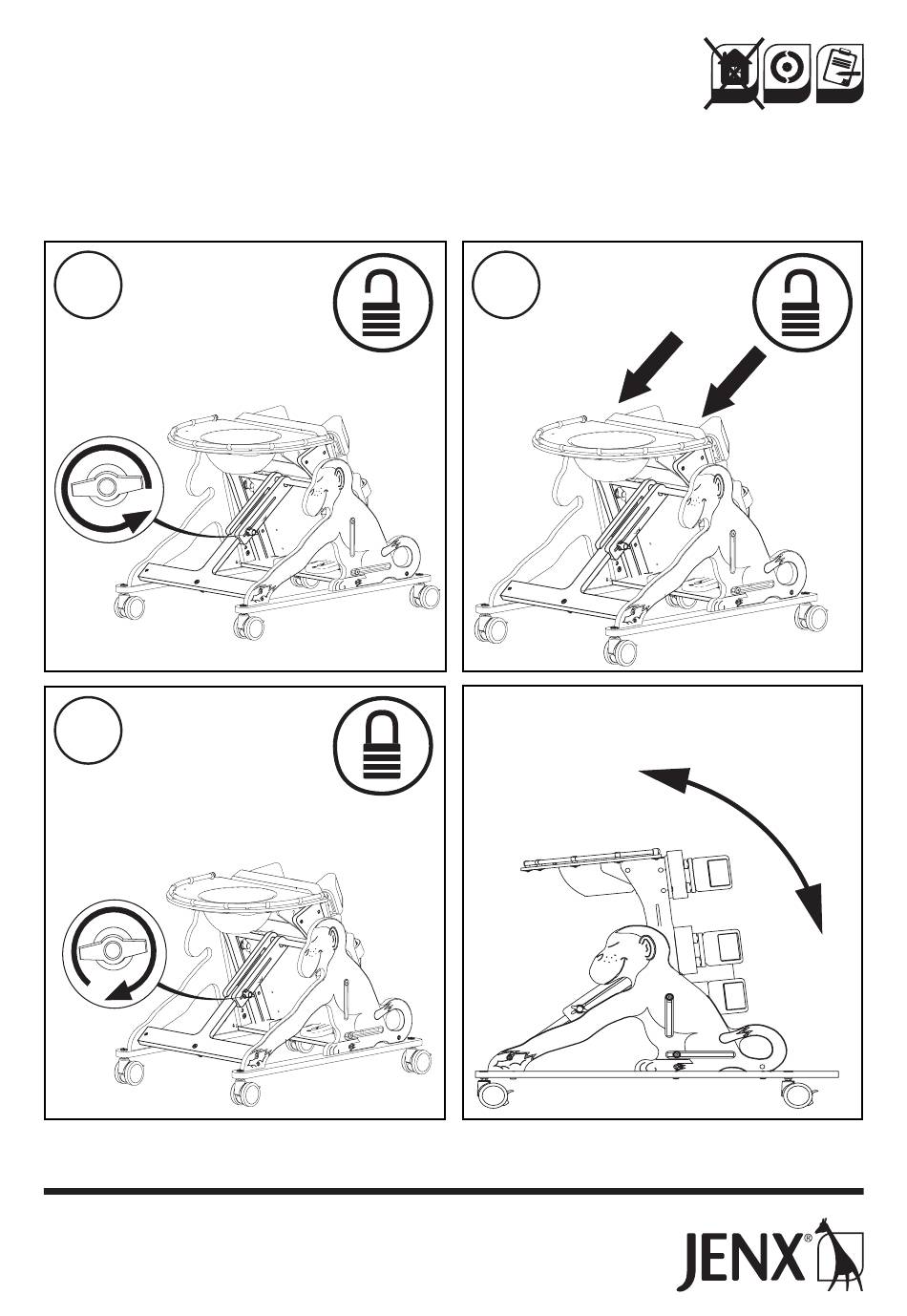 JENX®