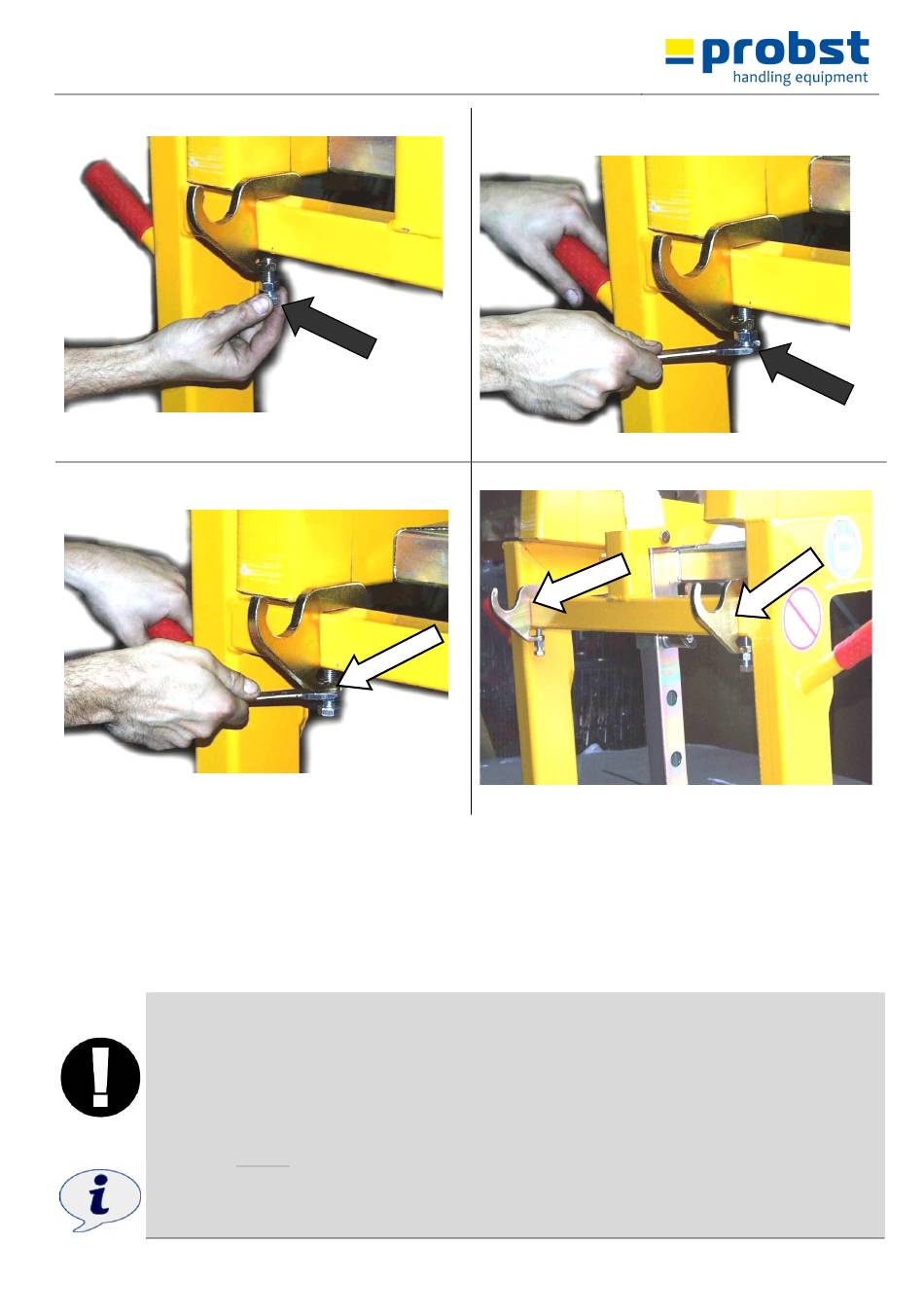 probst
handling equipment