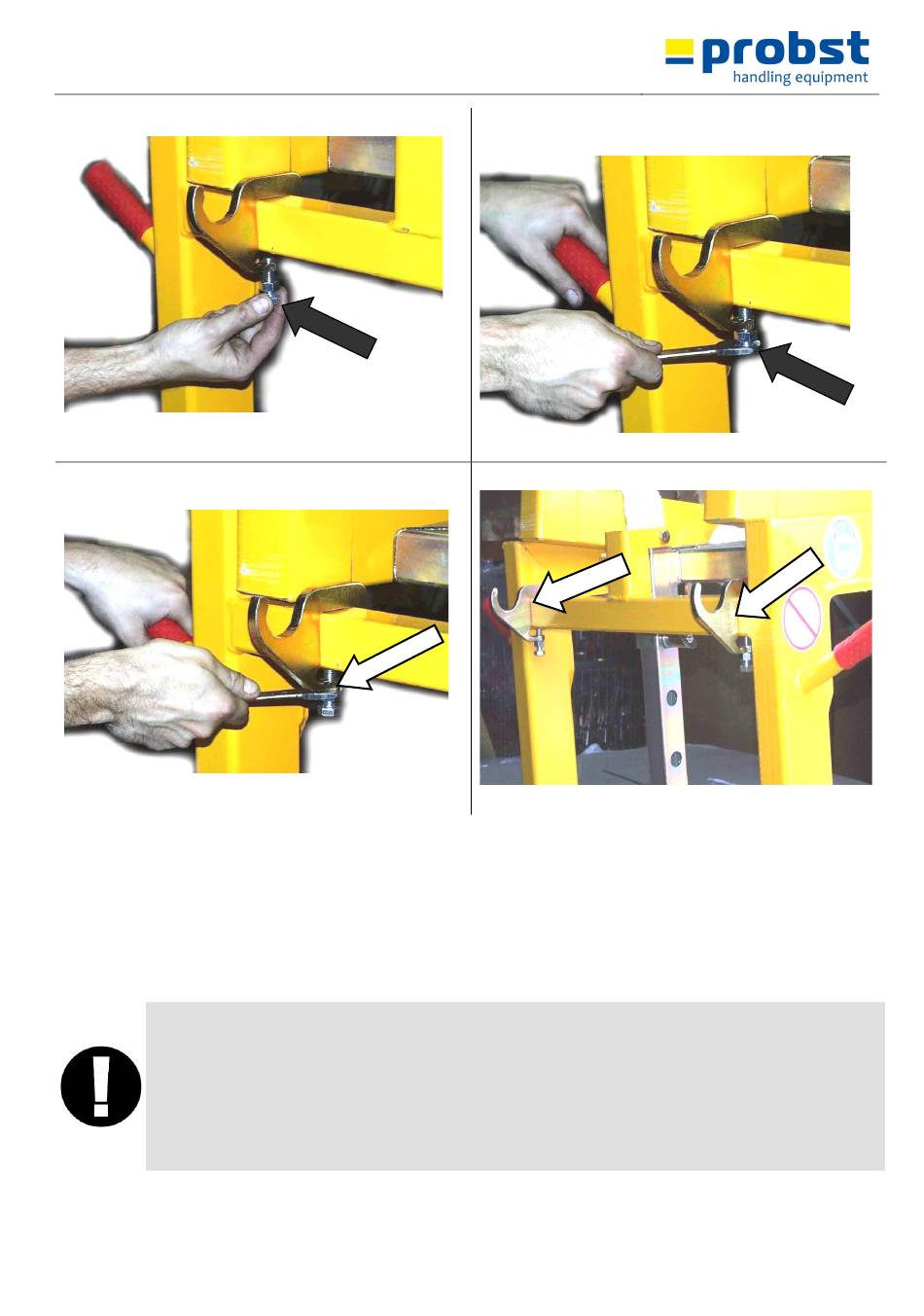 probst
handling equipment