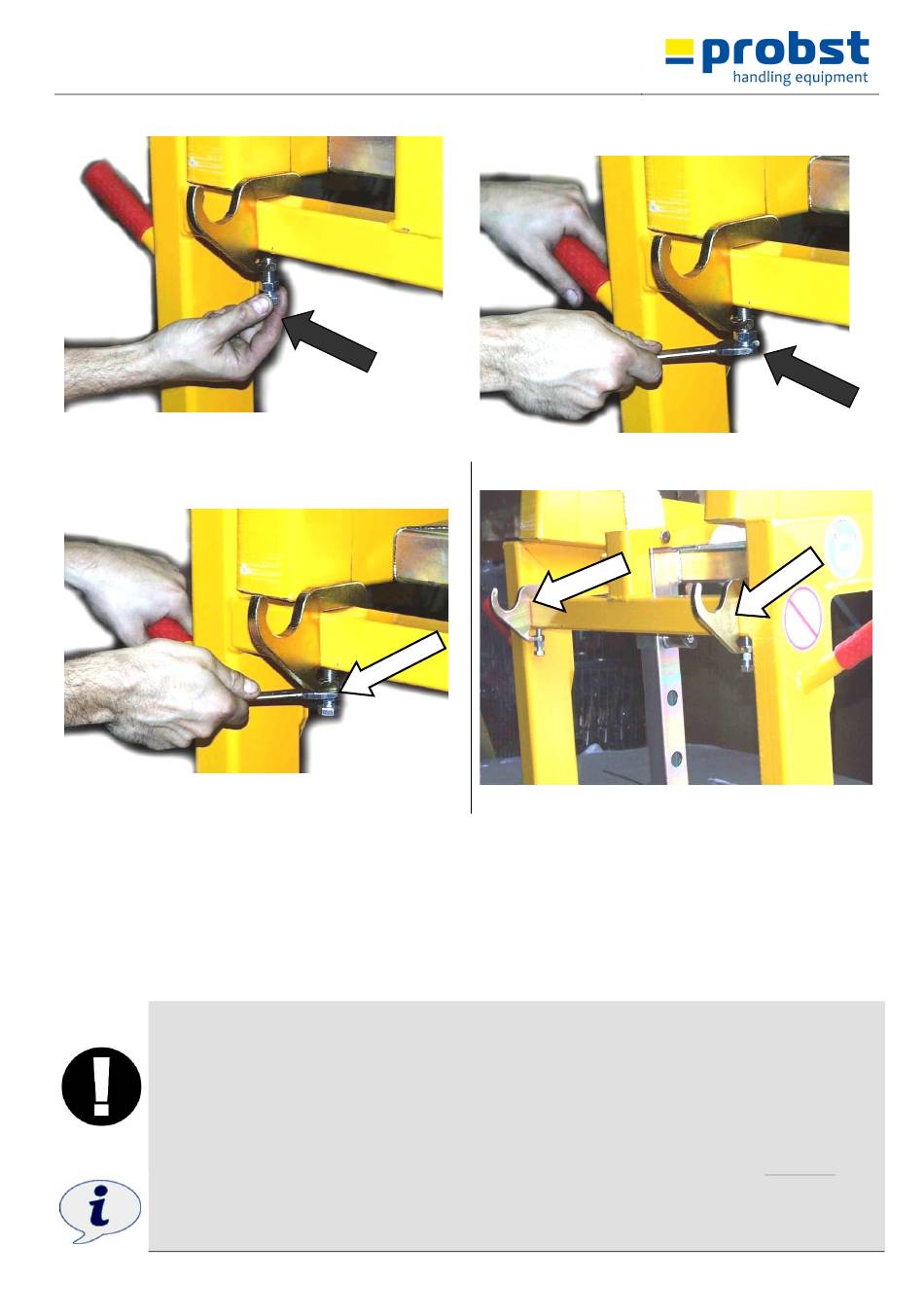 probst
handling equipment