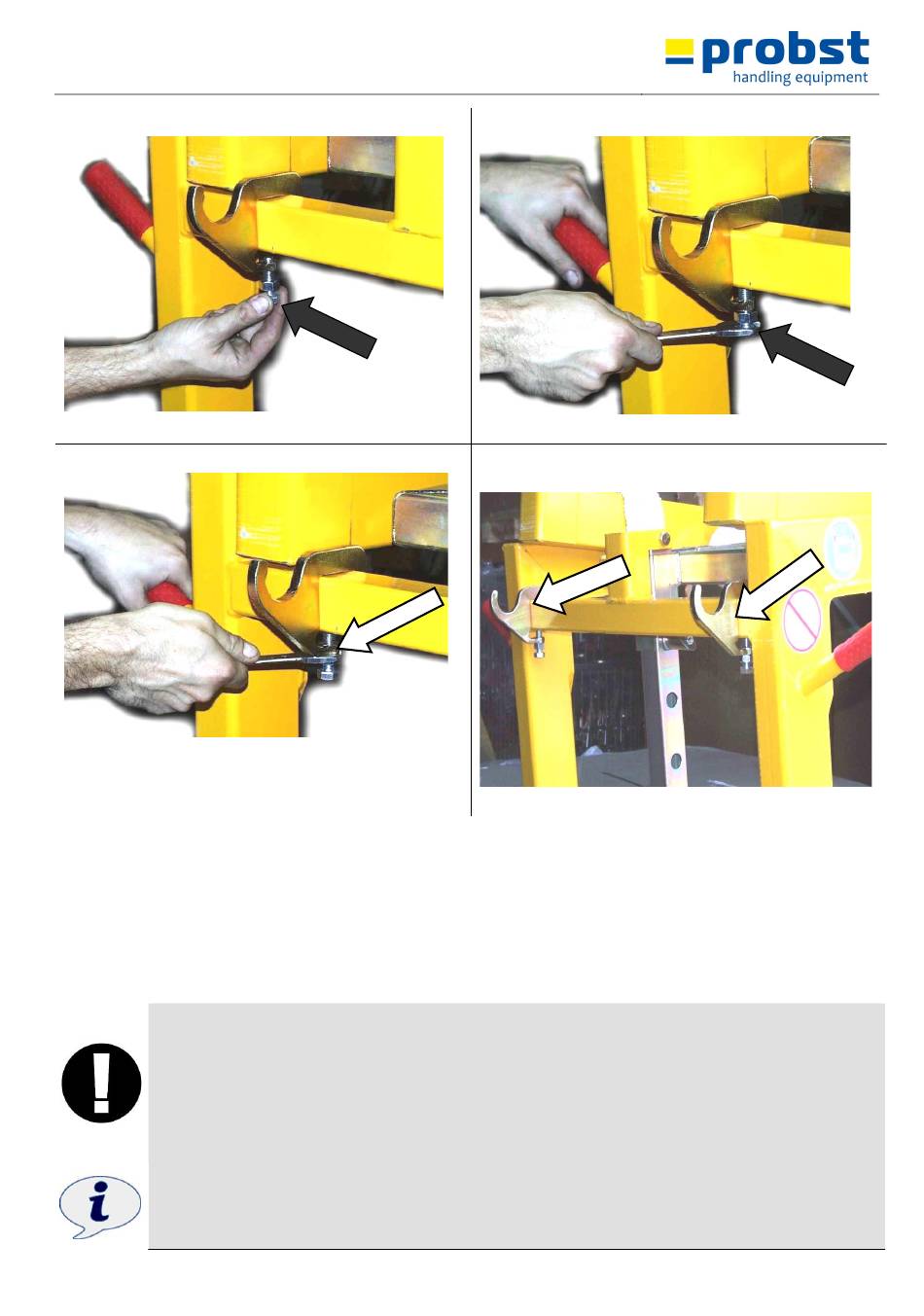 probst
handling equipment