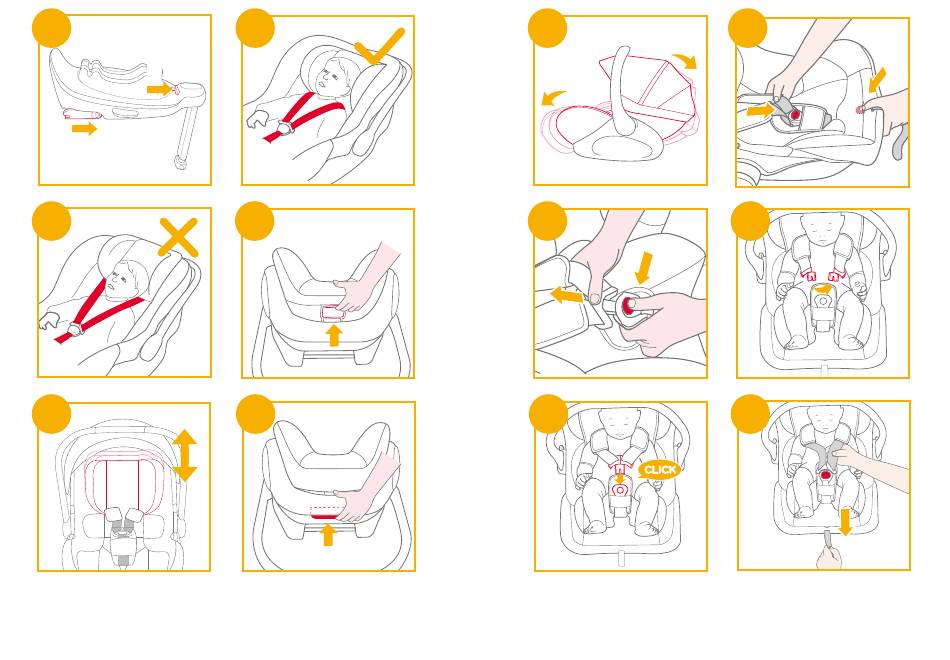 CLICK