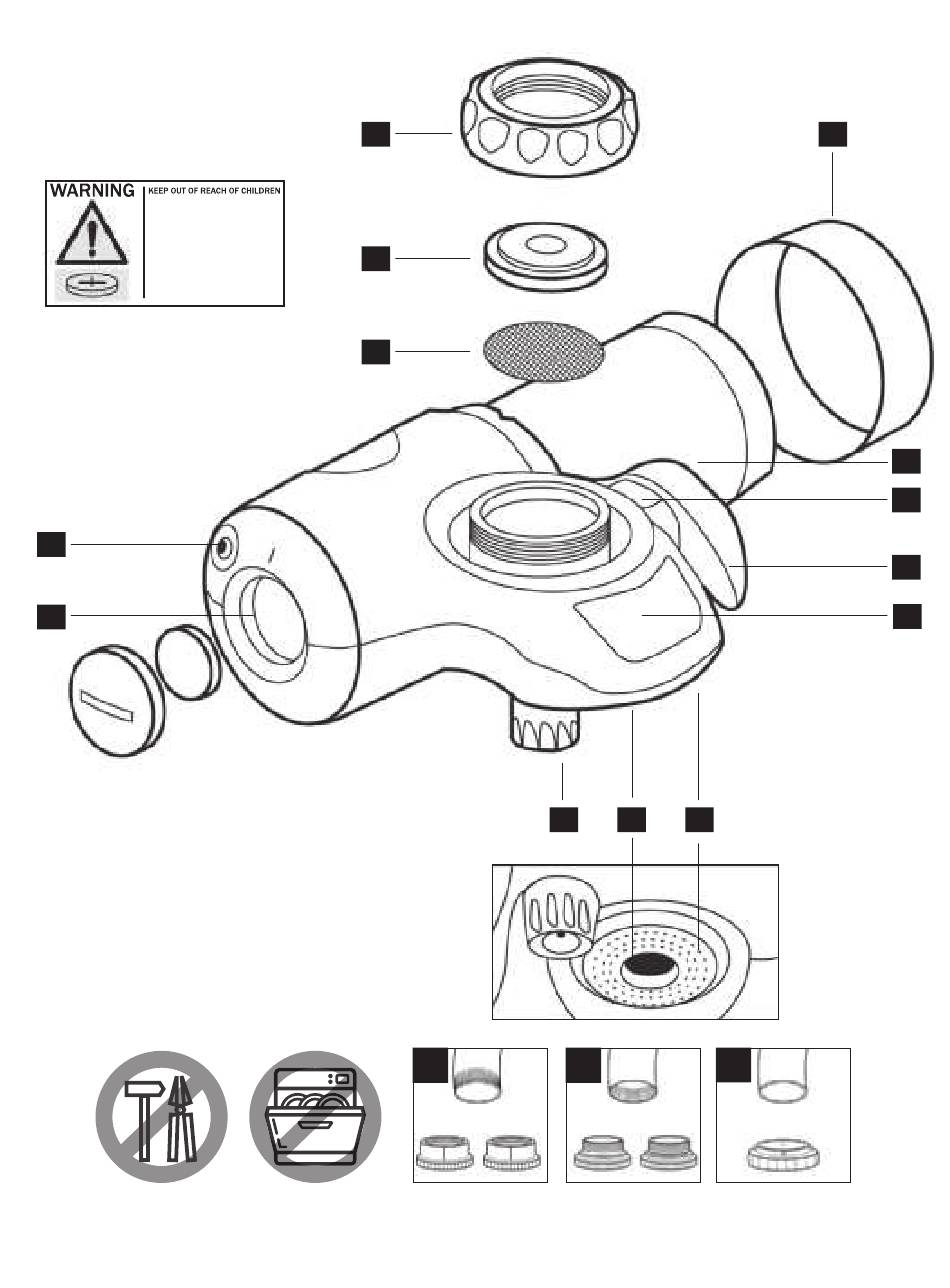 WARNING

KEEP OUT OF REACH OF CHILDREN