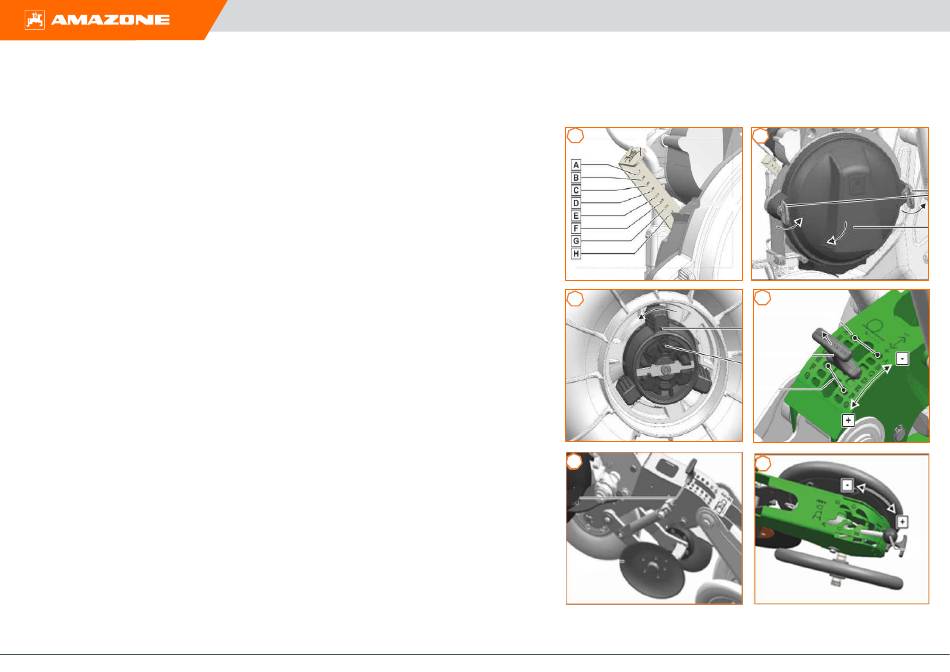 AMAZONE

A
B
C
D
E
F
G
H

-
+

-
+