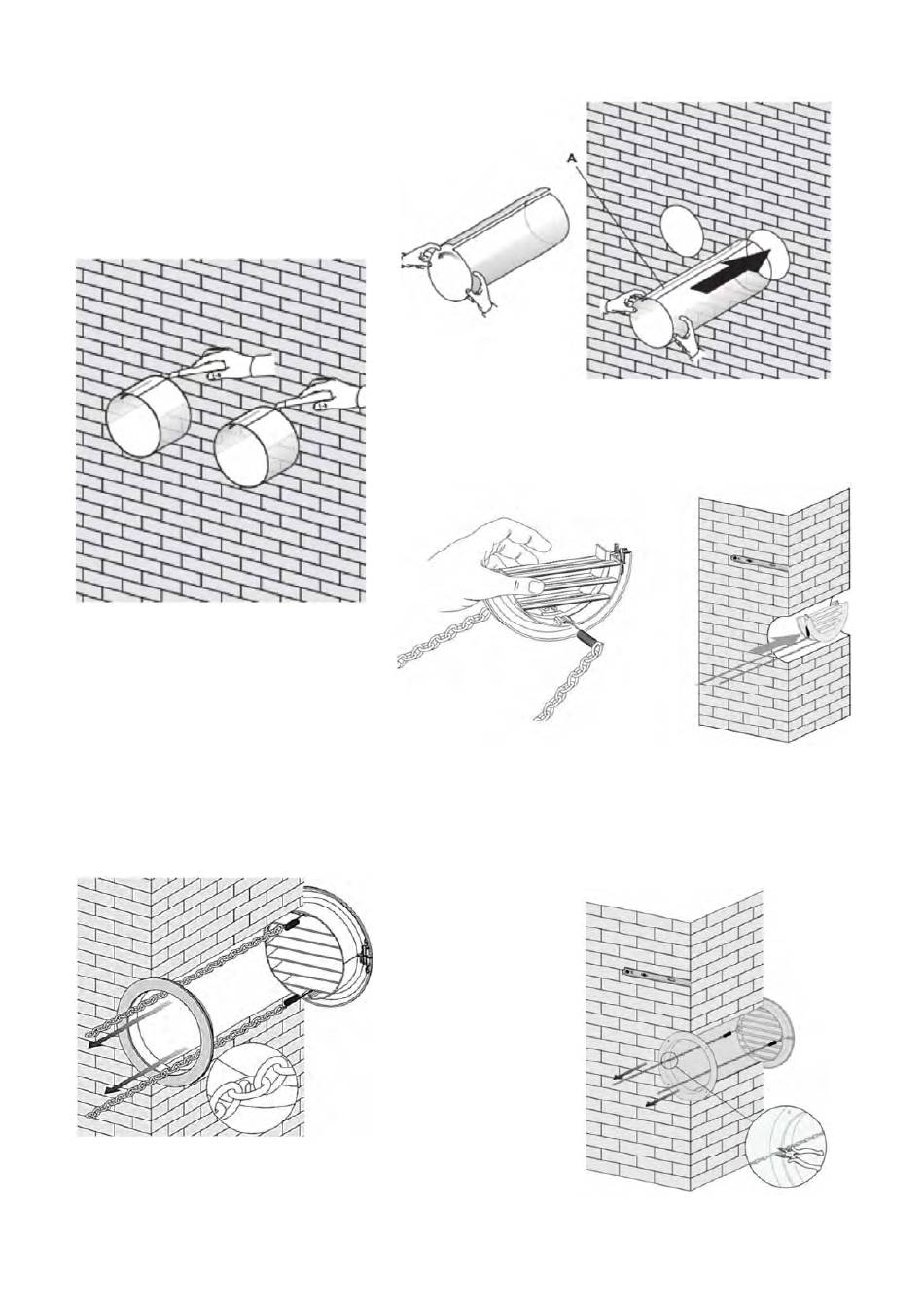 A