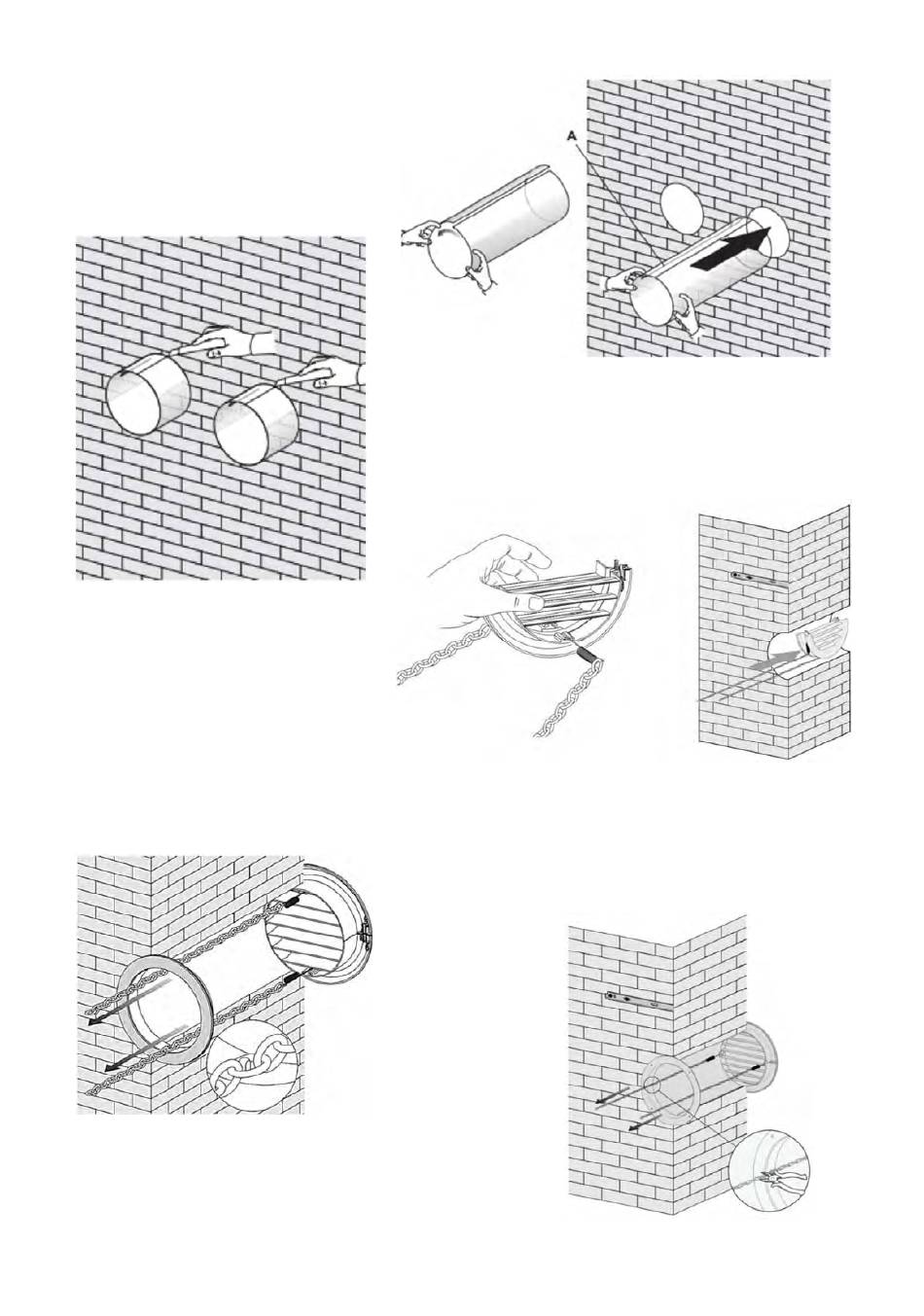 A